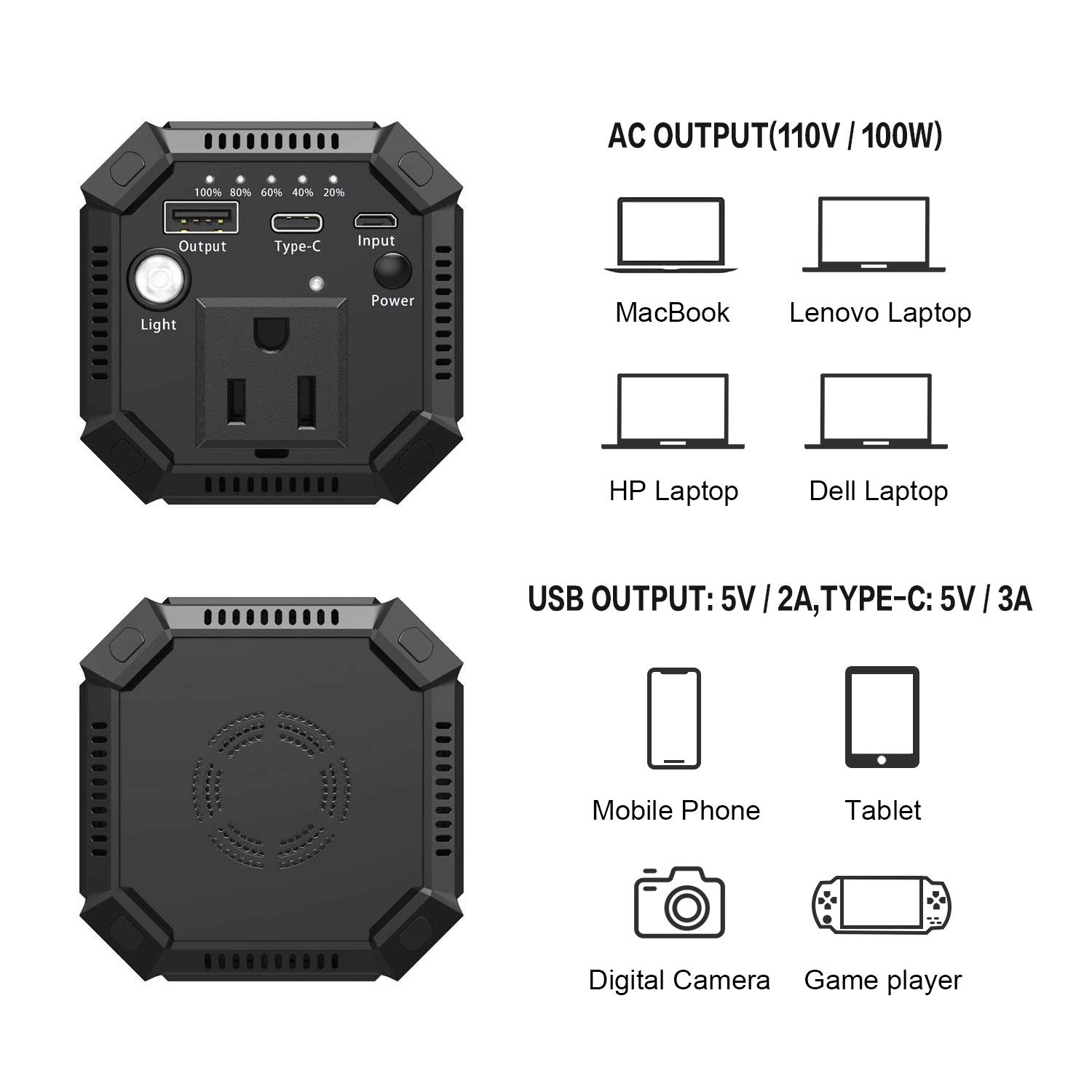 100% 80% 60% 40% 20%

Output

Type-C

Input

Light

Power

AC OUTPUT(110V / 100W)

MacBook

Lenovo Laptop

HP Laptop

Dell Laptop

USB OUTPUT: 5V / 2A,TYPE-C: 5V / 3A

Mobile Phone

Tablet

Digital Camera

Game player