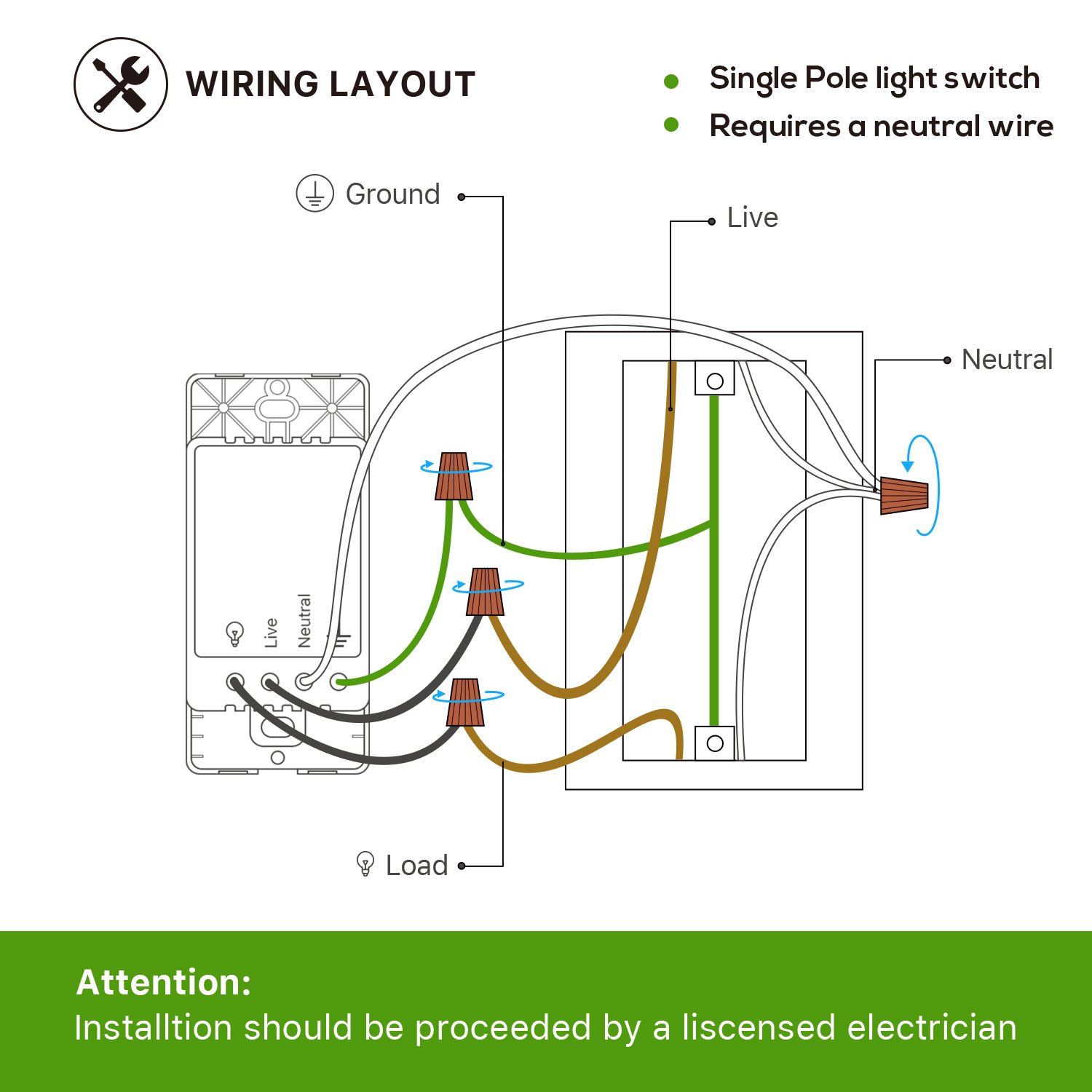 WIRING LAYOUT

Single Pole light switch
Requires a neutral wire

Ground

Live

Neutral

Live

Neutral

Load

Attention:
Installtion should be proceeded by a liscensed electrician