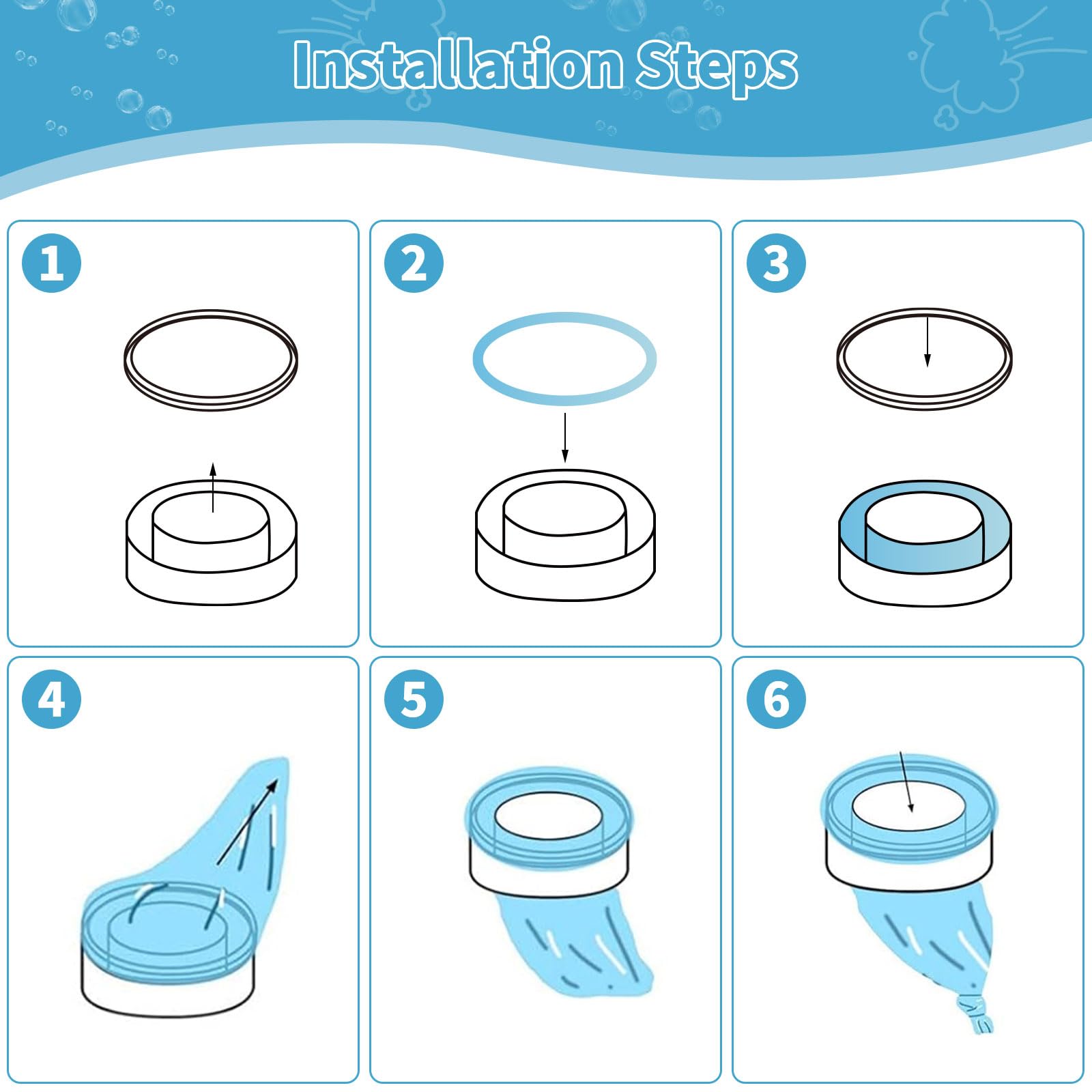 Installation Steps

1

2

3

4

5

6