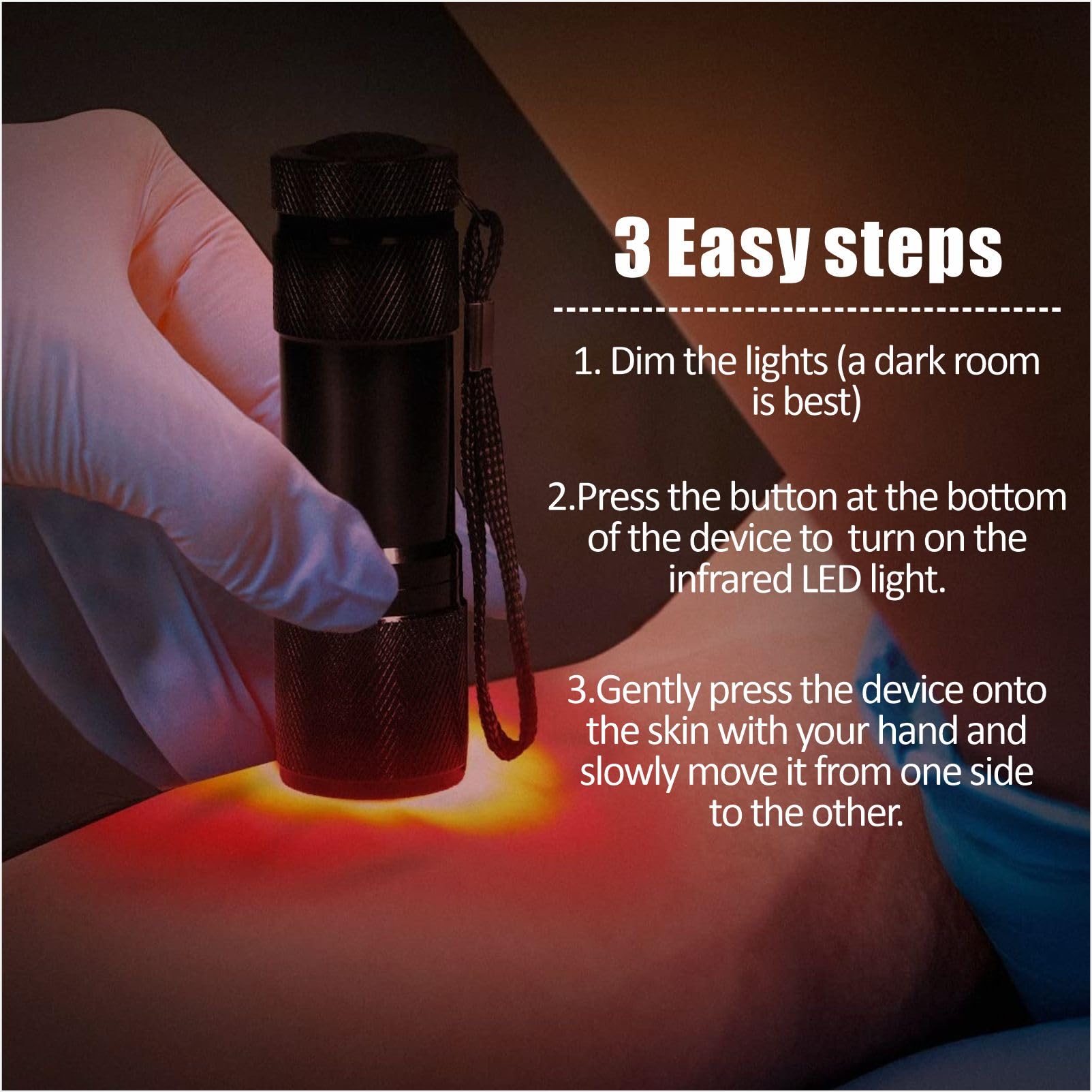 3 Easy steps

1. Dim the lights (a dark room is best)

2.Press the button at the bottom of the device to  turn on the infrared LED light.

3.Gently press the device onto the skin with your hand and slowly move it from one side to the other.