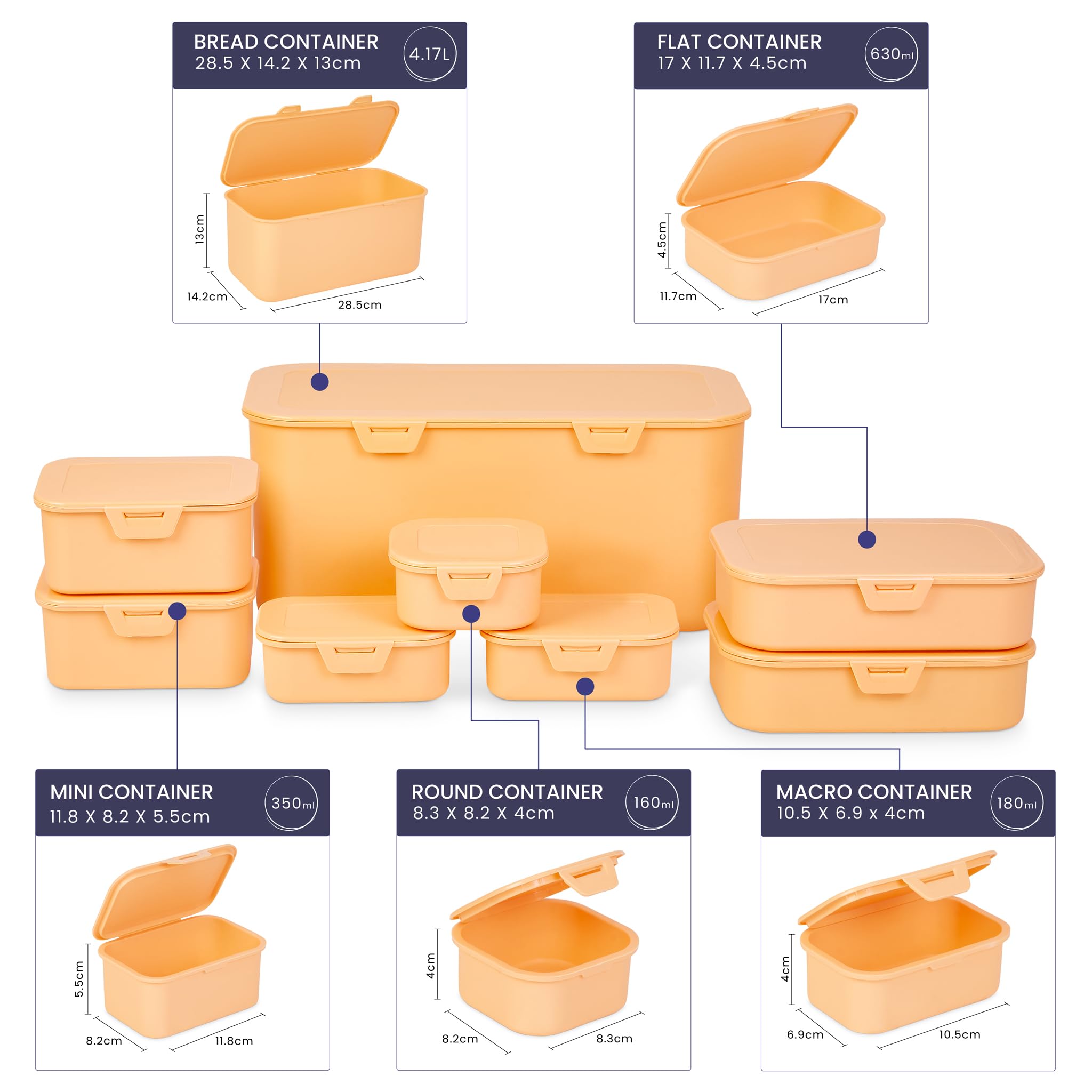 BREAD CONTAINER
28.5 X 14.2 X 13cm
4.17L

13cm
14.2cm
28.5cm

FLAT CONTAINER
17 X 11.7 X 4.5cm
630ml

4.5cm
11.7cm
17cm

MINI CONTAINER
11.8 X 8.2 X 5.5cm
350ml

5.5cm
8.2cm
11.8cm

ROUND CONTAINER
8.3 X 8.2 X 4cm
160ml

4cm
8.2cm
8.3cm

MACRO CONTAINER
10.5 X 6.9 x 4cm
180ml

4cm
6.9cm
10.5cm