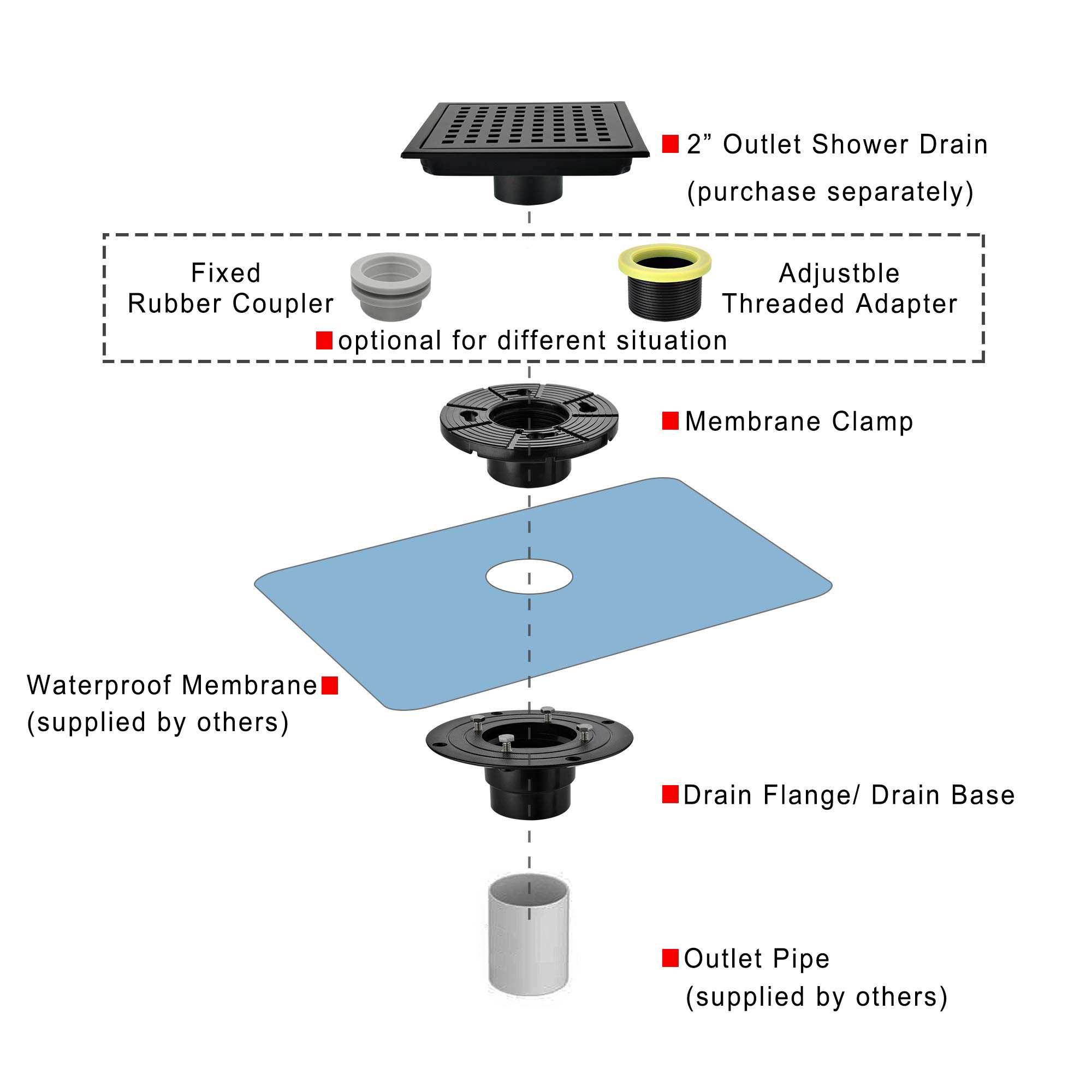 2” Outlet Shower Drain
(purchase separately)

Fixed
Rubber Coupler

Adjustble
Threaded Adapter

optional for different situation

Membrane Clamp

Waterproof Membrane
(supplied by others)

Drain Flange/ Drain Base

Outlet Pipe
(supplied by others)