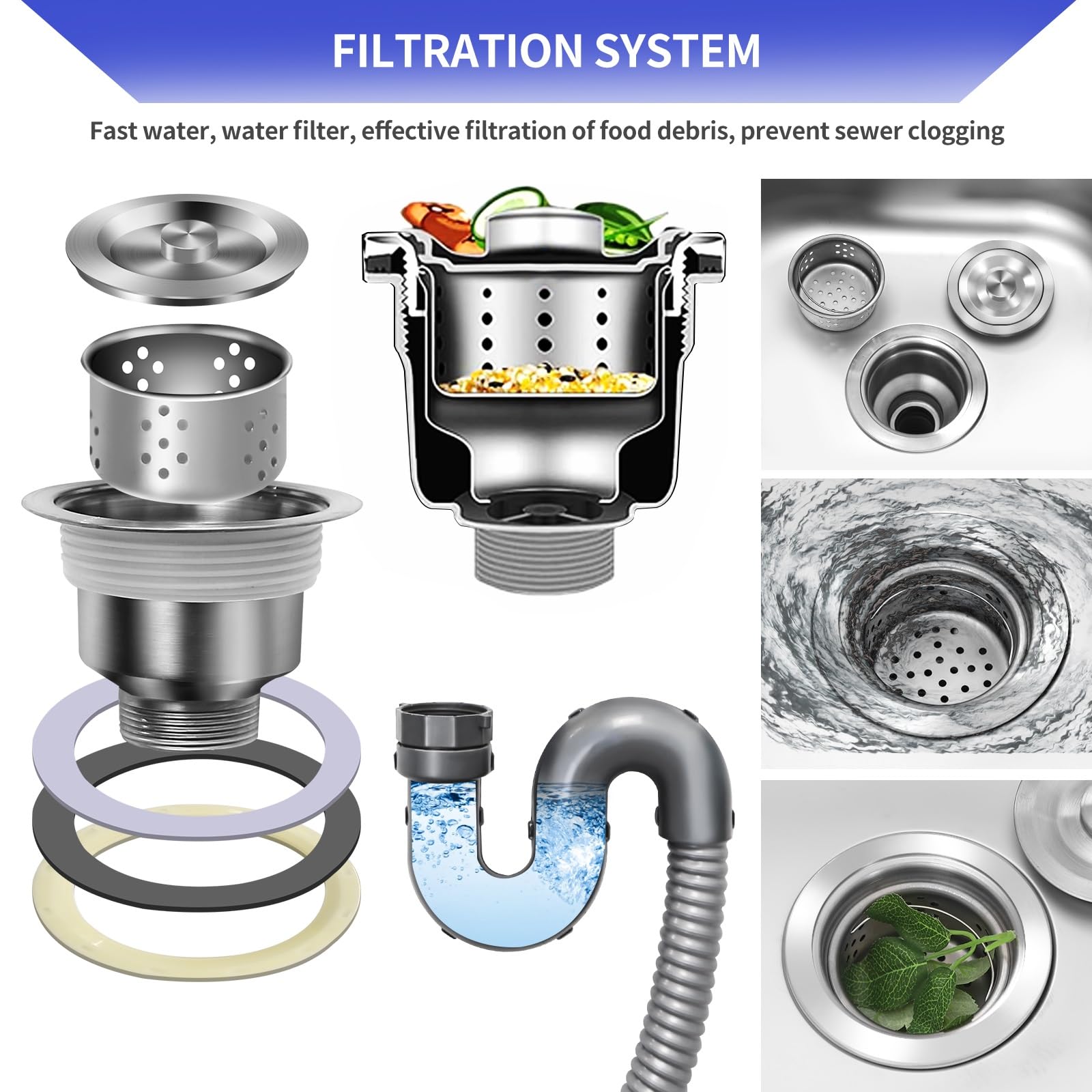 FILTRATION SYSTEM

Fast water, water filter, effective filtration of food debris, prevent sewer clogging