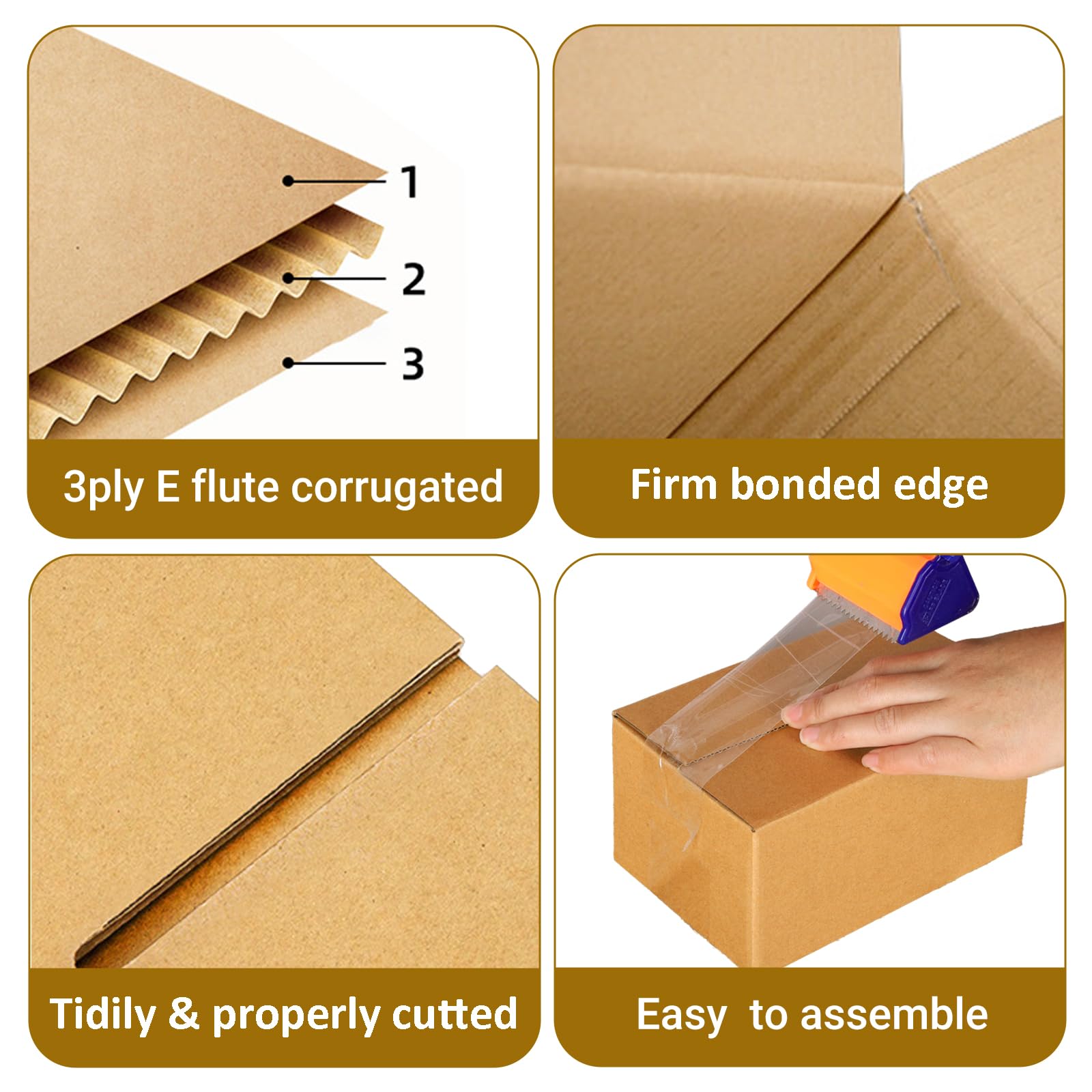 1
2
3

3ply E flute corrugated

Firm bonded edge

Tidily & properly cutted

Easy to assemble