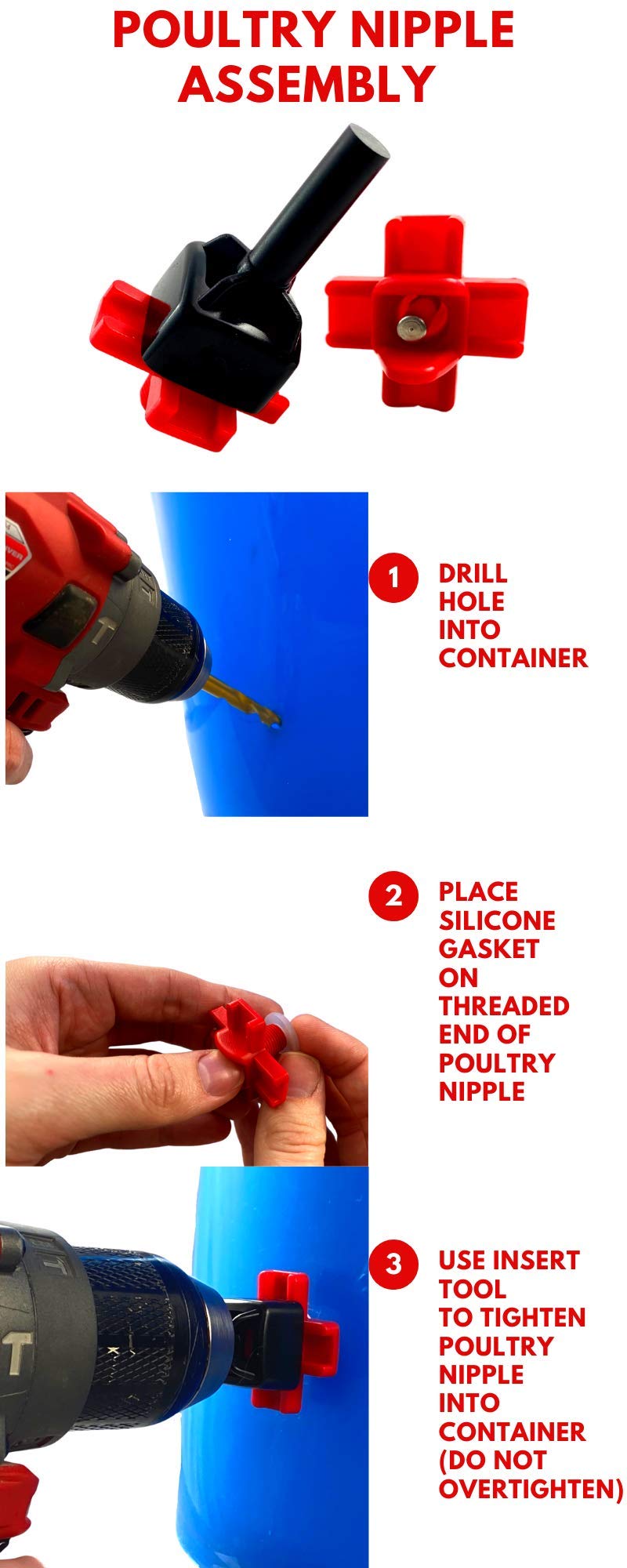 POULTRY NIPPLE ASSEMBLY

1 DRILL HOLE INTO CONTAINER

2 PLACE SILICONE GASKET ON THREADED END OF POULTRY NIPPLE

3 USE INSERT TOOL TO TIGHTEN POULTRY NIPPLE INTO CONTAINER (DO NOT OVERTIGHTEN)