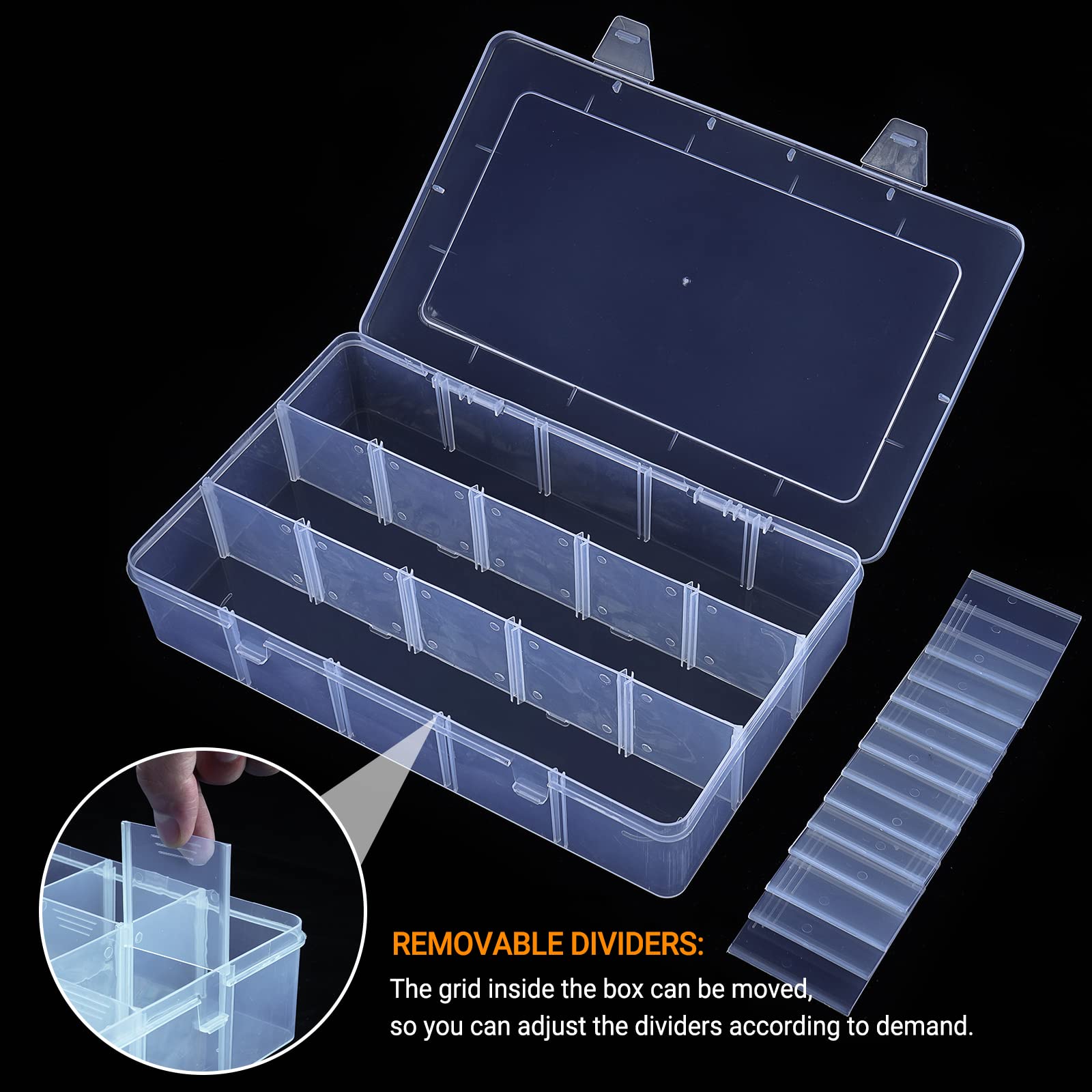 REMOVABLE DIVIDERS:

The grid inside the box can be moved, so you can adjust the dividers according to demand.