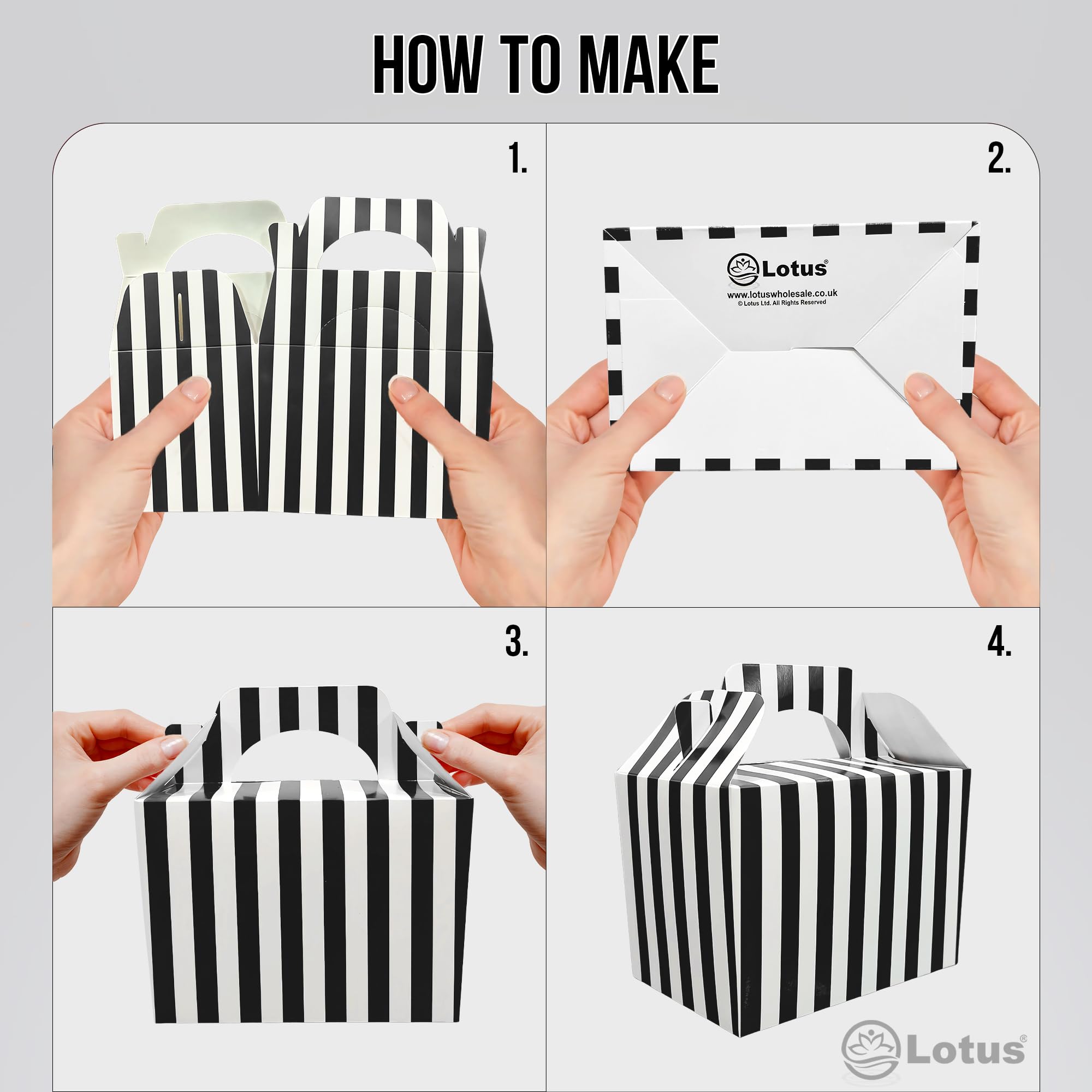 HOW TO MAKE

1.

2.

Lotus®
www.lotuswholesale.co.uk
© Lotus Ltd. All Rights Reserved

3.

4.

Lotus®