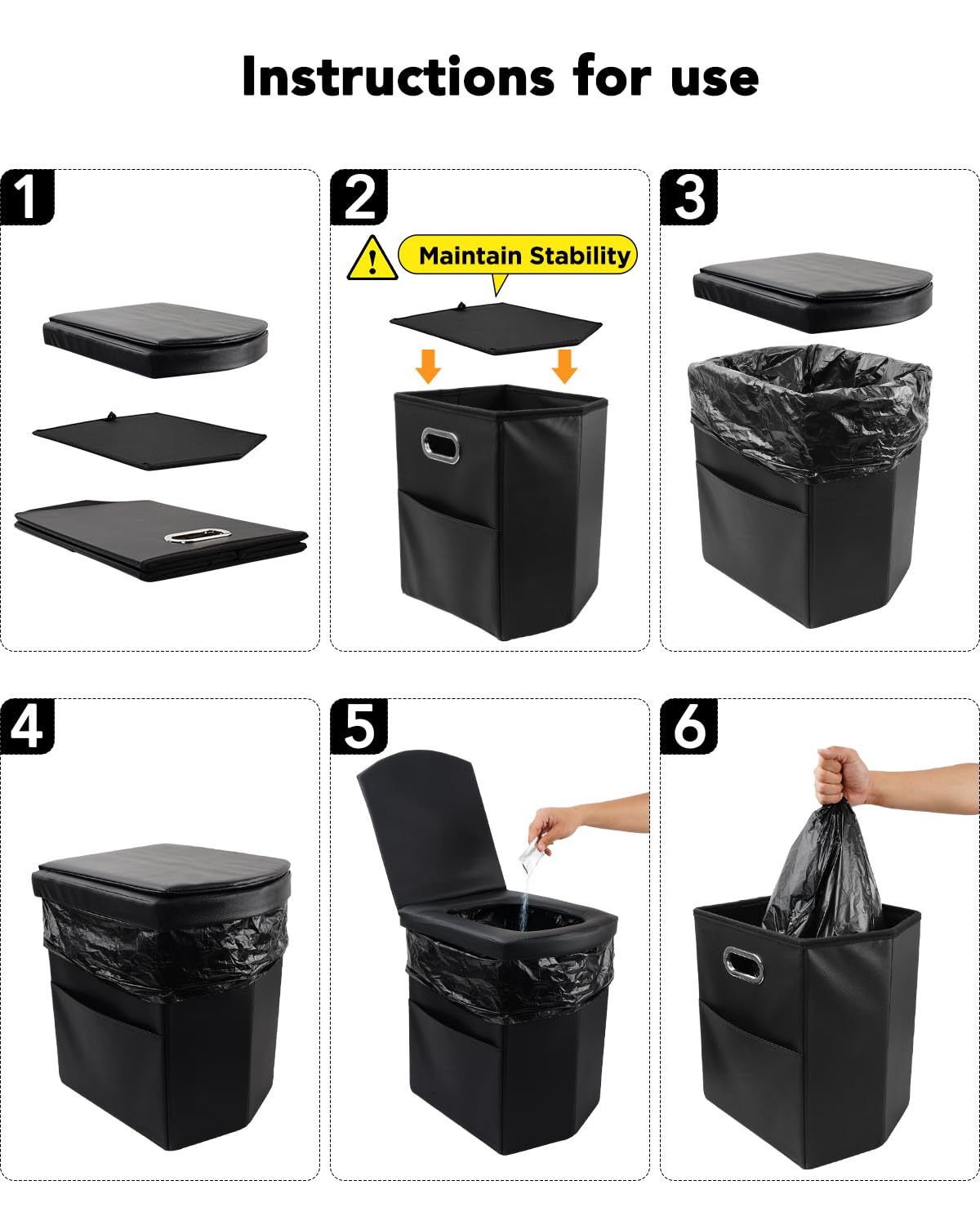 Instructions for use

1

2

Maintain Stability

3

4

5

6