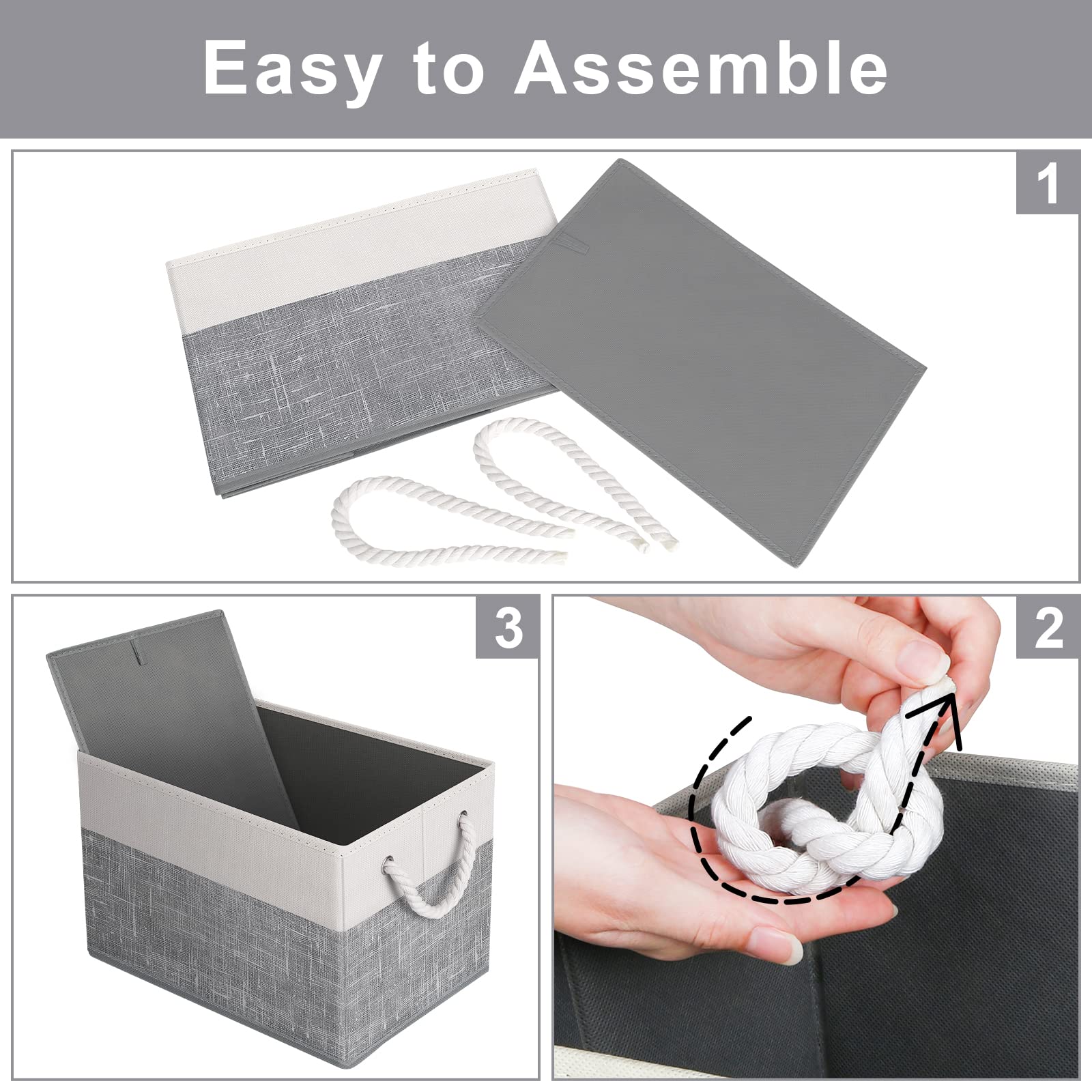 Easy to Assemble

1

3

2