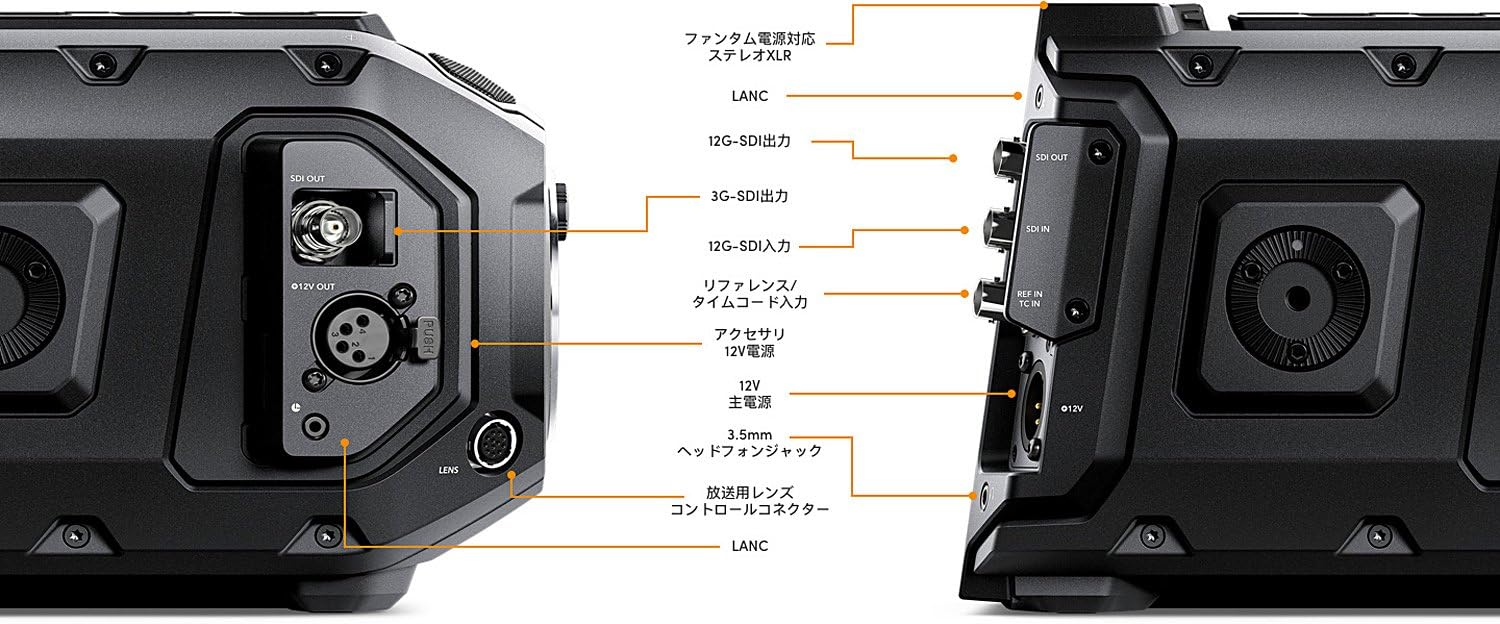 SDI OUT

12V OUT

PUSH

LENS

ファンタム電源対応
ステレオXLR

LANC

12G-SDI出力

3G-SDI出力

12G-SDI入力

リファレンス/
タイムコード入力

アクセサリ
12V電源

12V
主電源

3.5mm
ヘッドフォンジャック

放送用レンズ
コントロールコネクター

LANC

SDI OUT

SDI IN

REF IN
TC IN

12V