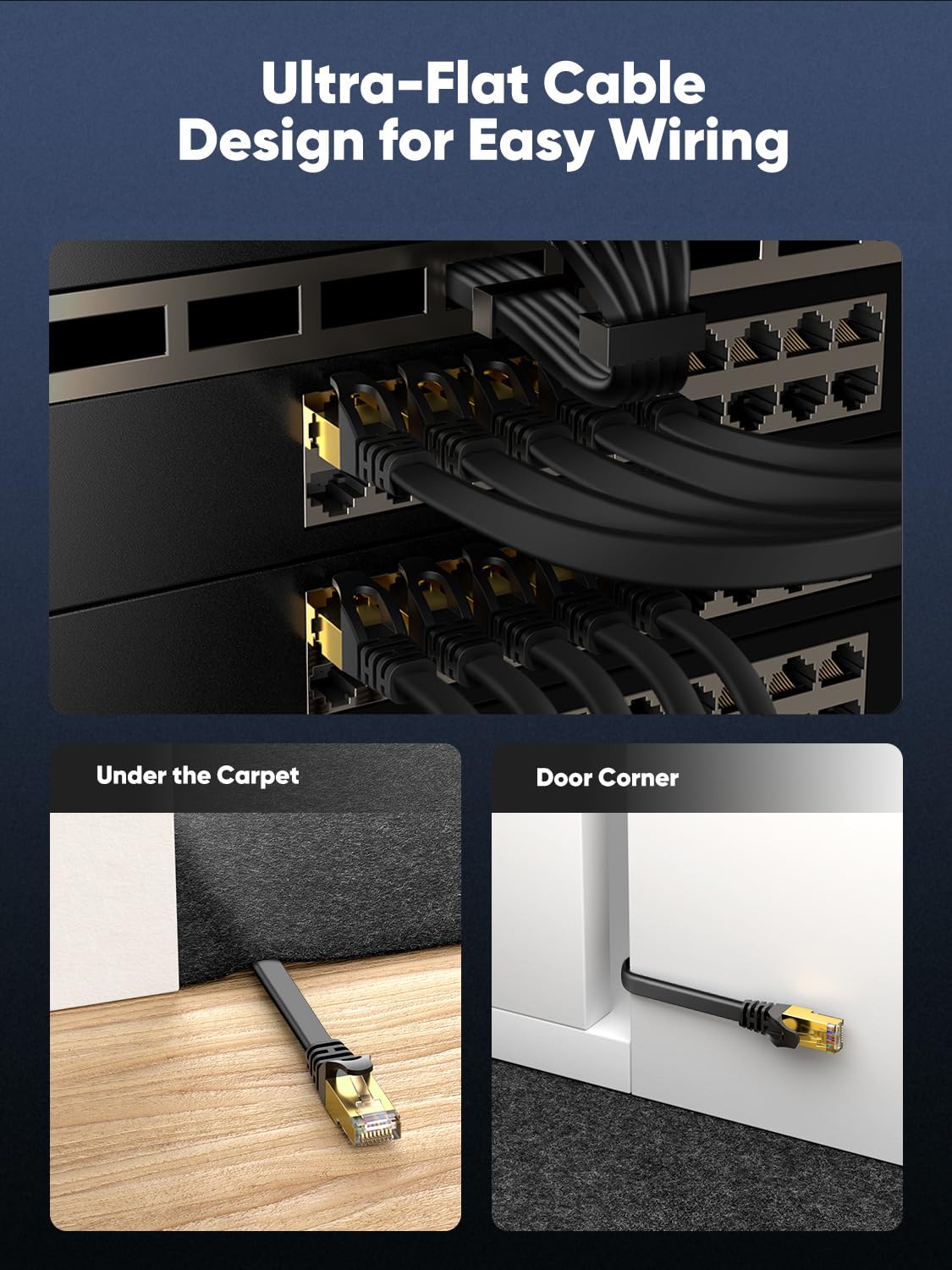 Ultra-Flat Cable Design for Easy Wiring

Under the Carpet

Door Corner