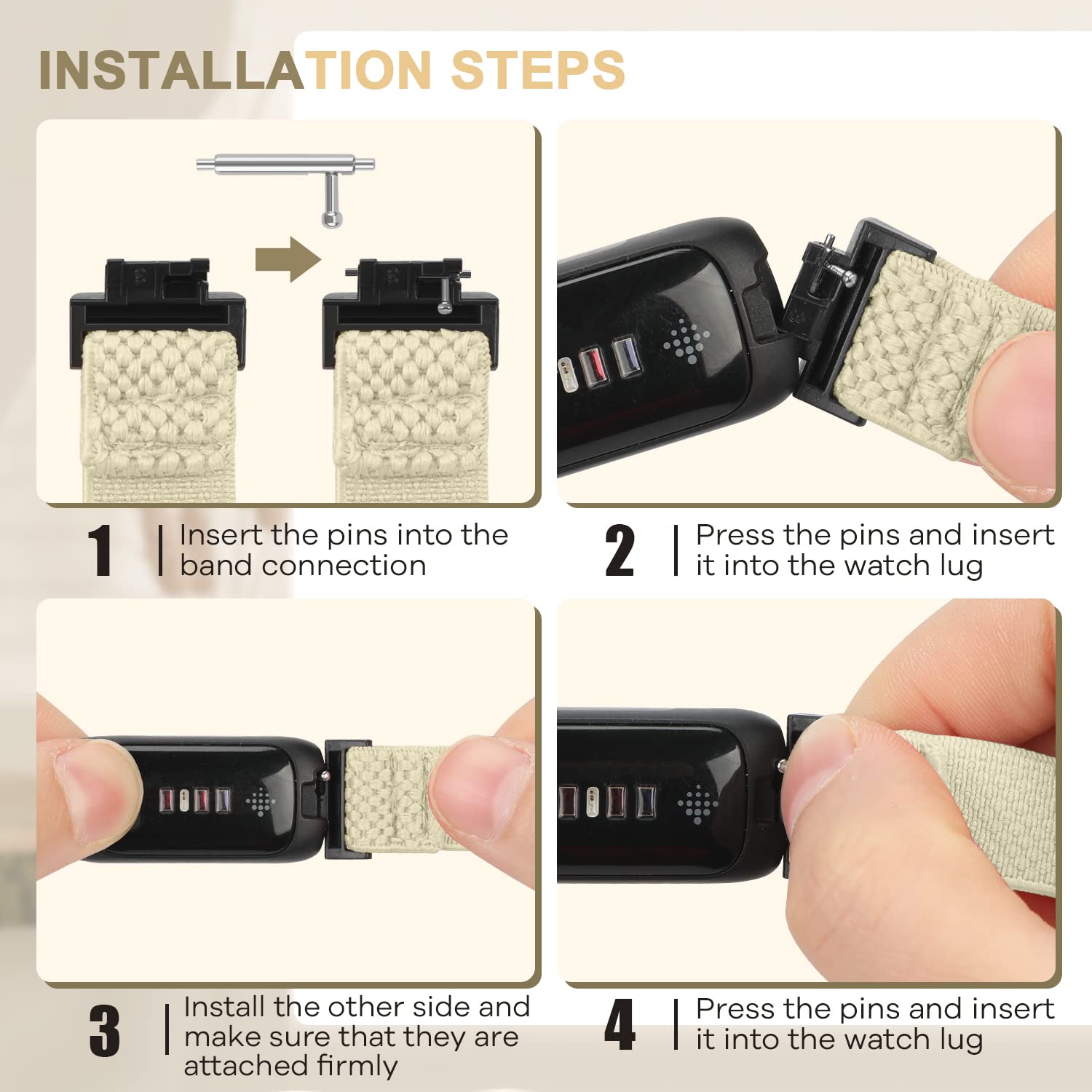 INSTALLATION STEPS

1 | Insert the pins into the band connection

2 | Press the pins and insert it into the watch lug

3 | Install the other side and make sure that they are attached firmly

4 | Press the pins and insert it into the watch lug