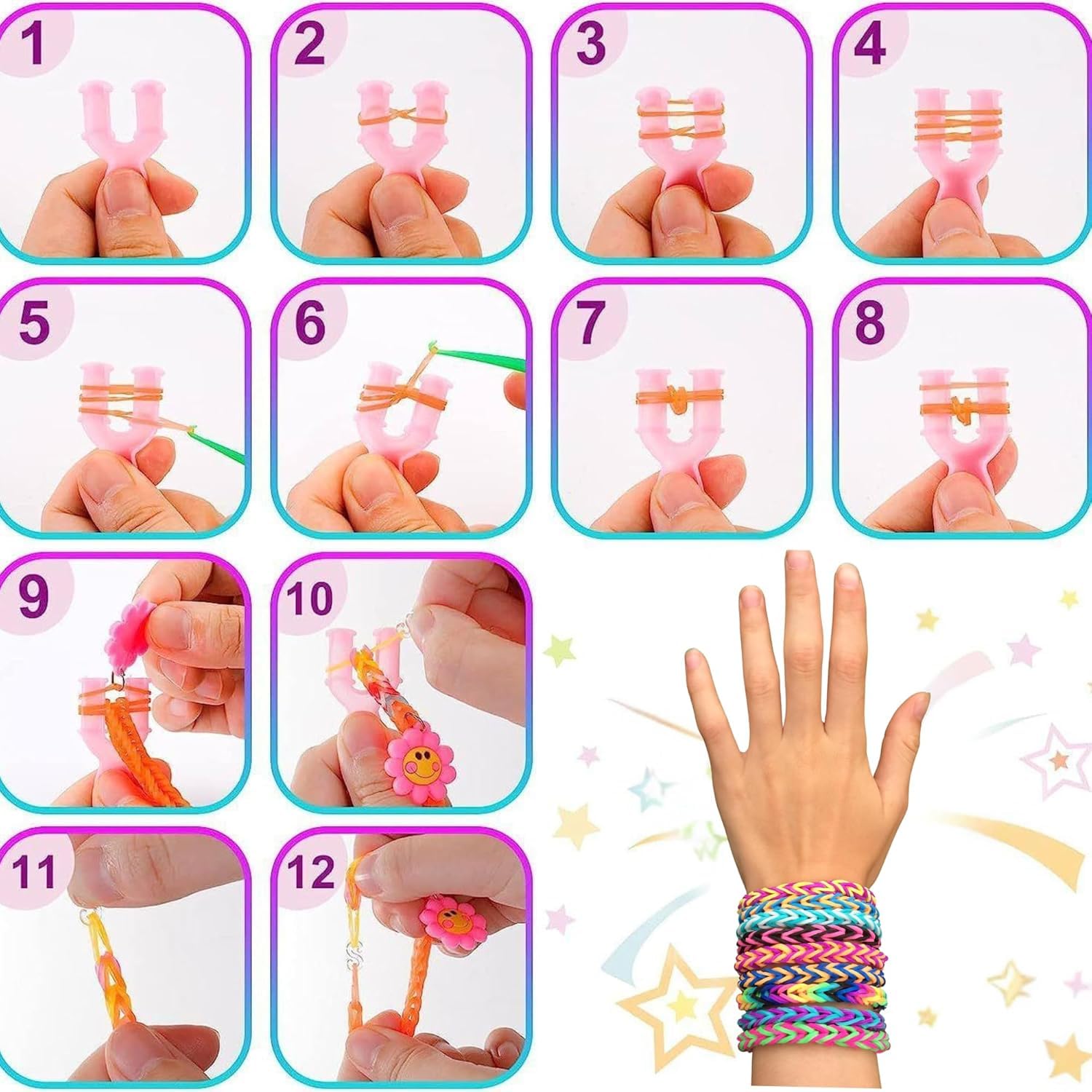 1

2

3

4

5

6

7

8

9

10

11

12