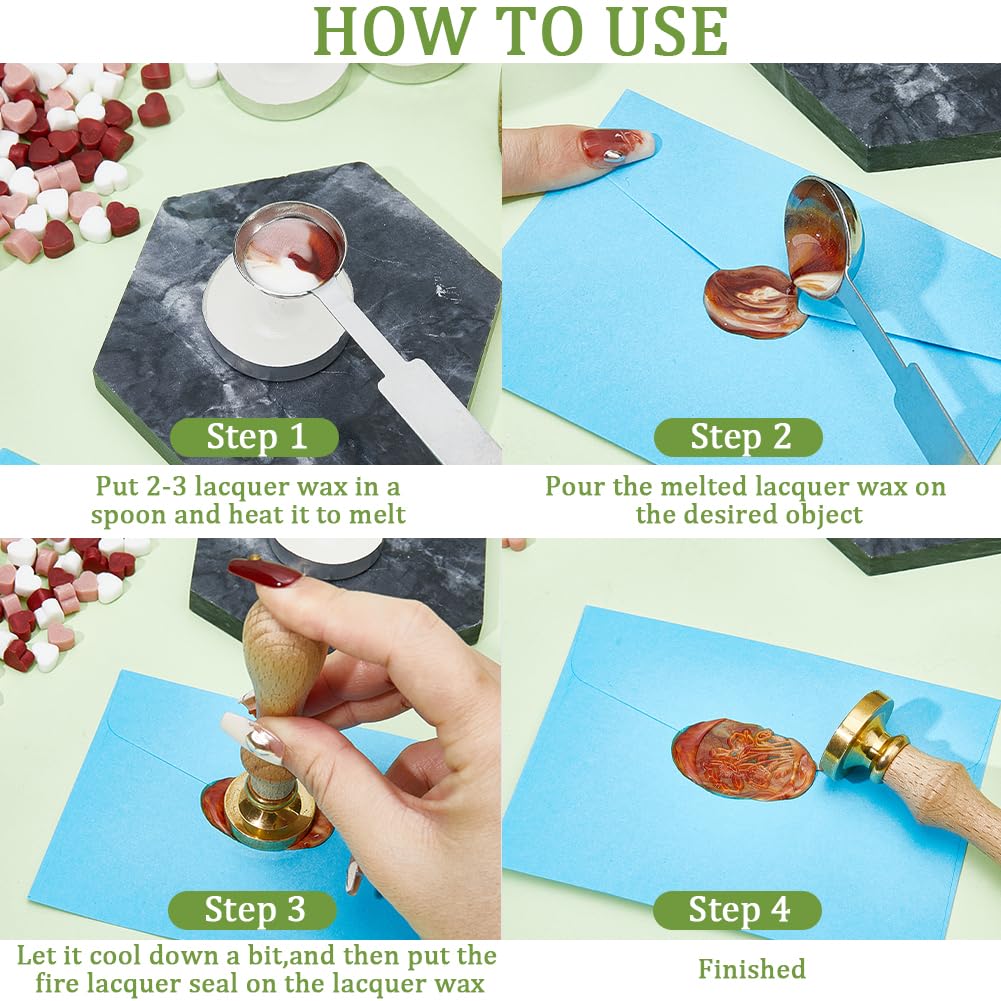 HOW TO USE

Step 1

Put 2-3 lacquer wax in a spoon and heat it to melt

Step 2

Pour the melted lacquer wax on the desired object

Step 3

Let it cool down a bit,and then put the fire lacquer seal on the lacquer wax

Step 4

Finished