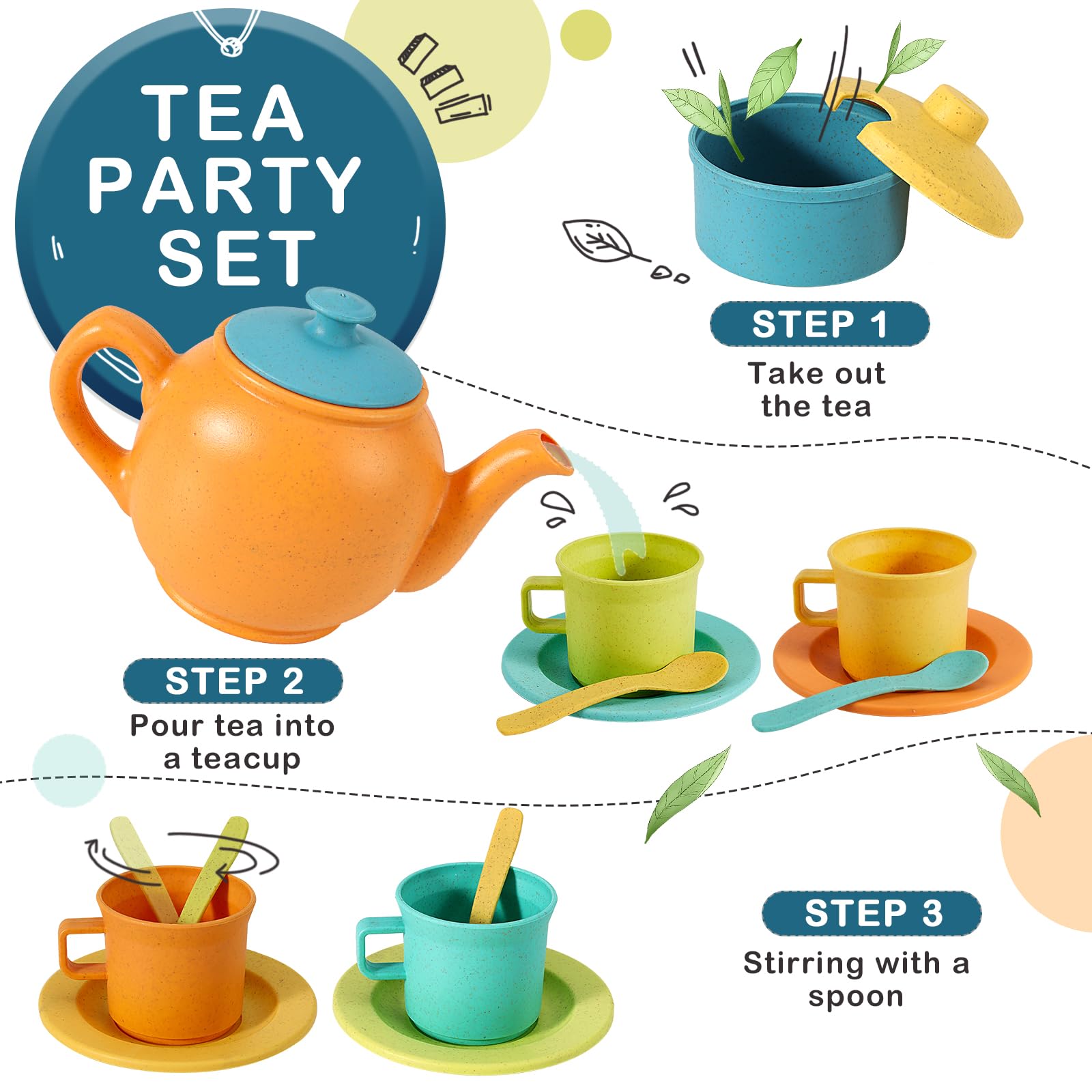 TEA PARTY SET

STEP 1
Take out the tea

STEP 2
Pour tea into a teacup

STEP 3
Stirring with a spoon