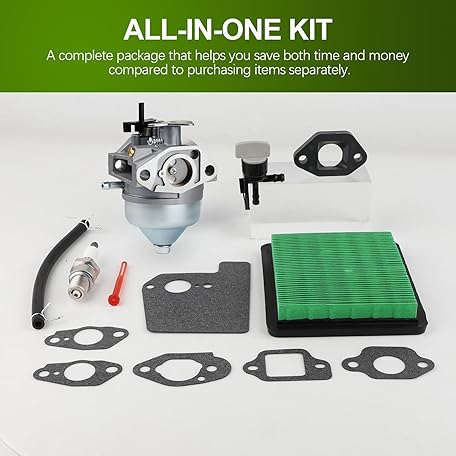 ALL-IN-ONE KIT

A complete package that helps you save both time and money compared to purchasing items separately.