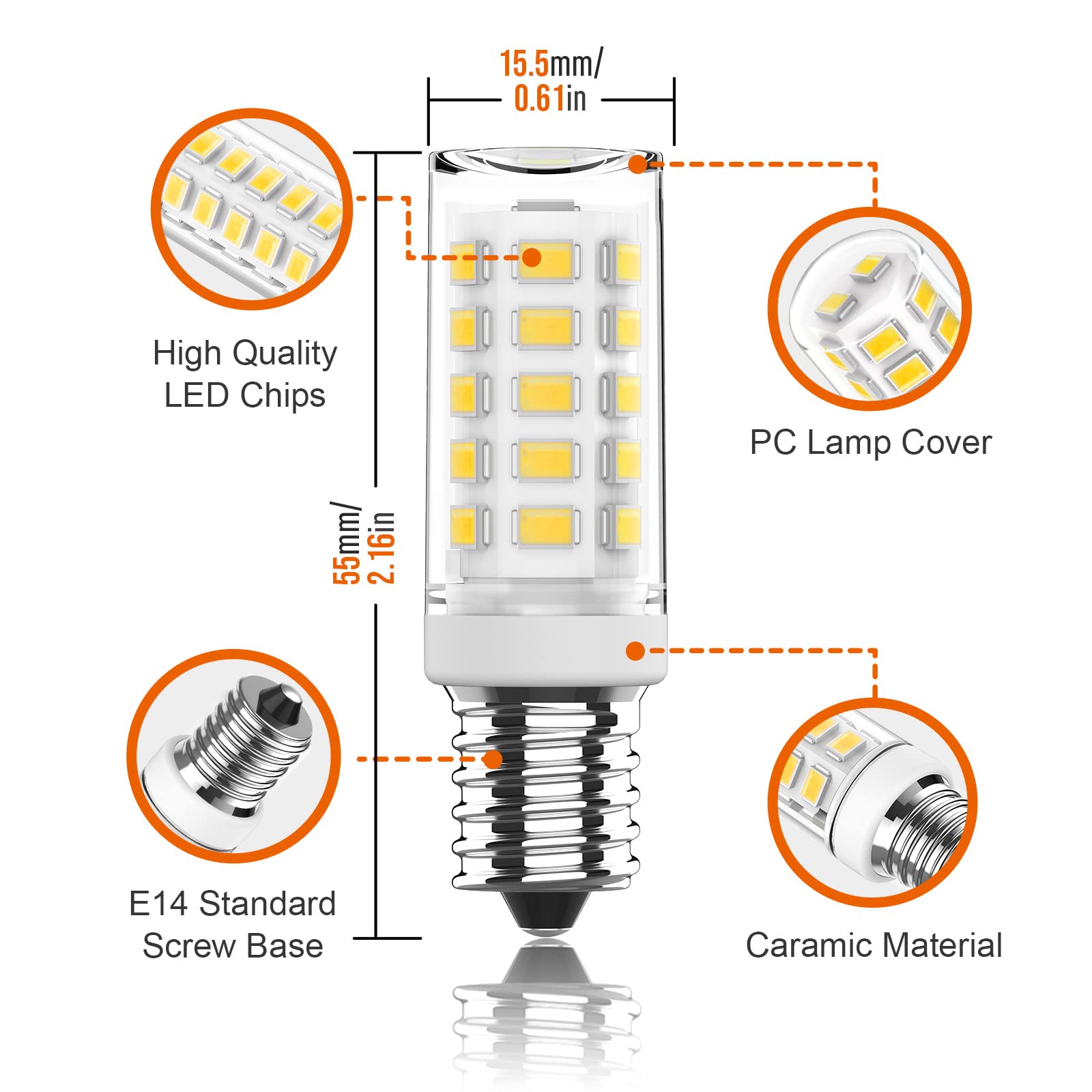 15.5mm/
0.61in

High Quality
LED Chips

PC Lamp Cover

55mm/
2.16in

E14 Standard
Screw Base

Caramic Material