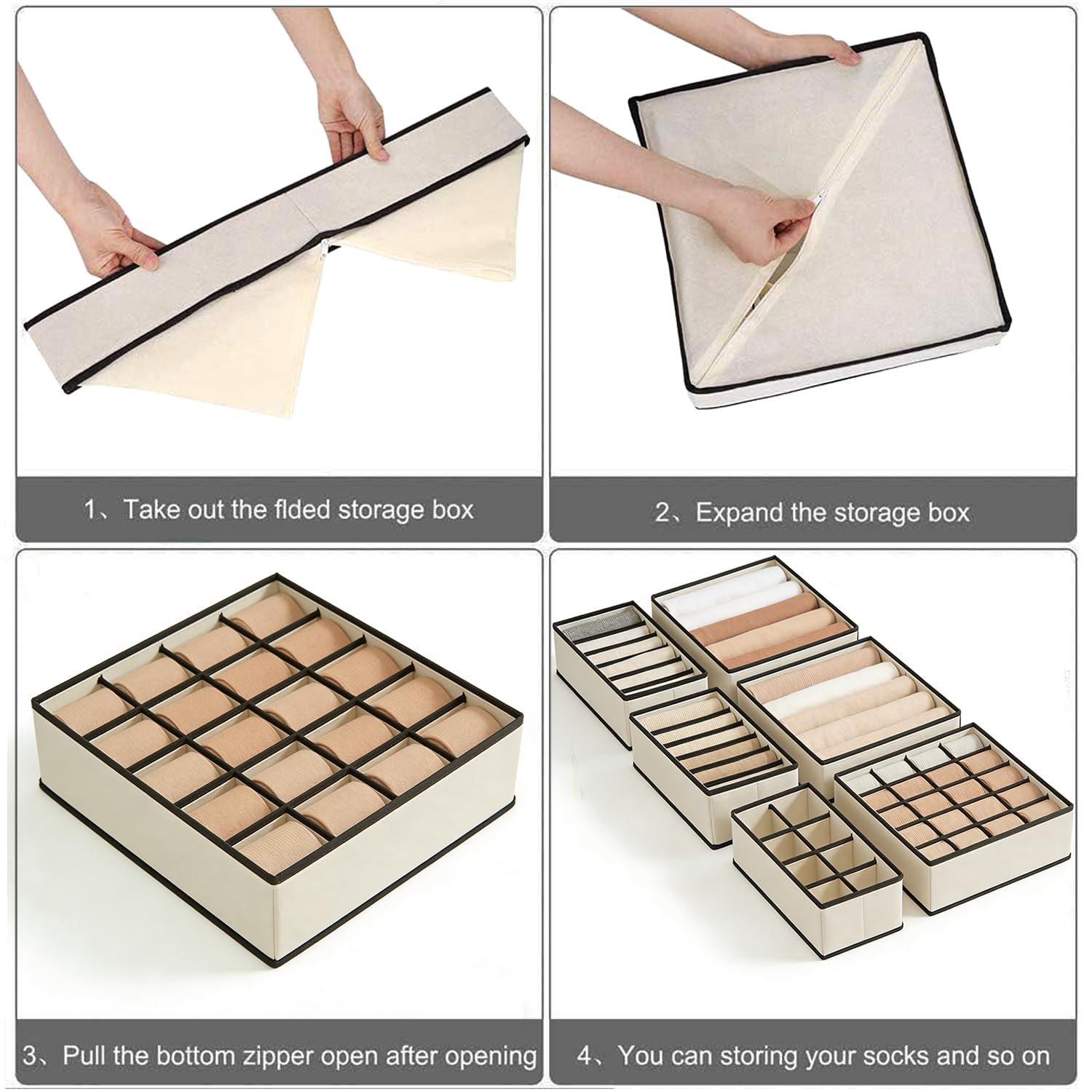 1、Take out the flded storage box

2、Expand the storage box

3、Pull the bottom zipper open after opening

4、You can storing your socks and so on