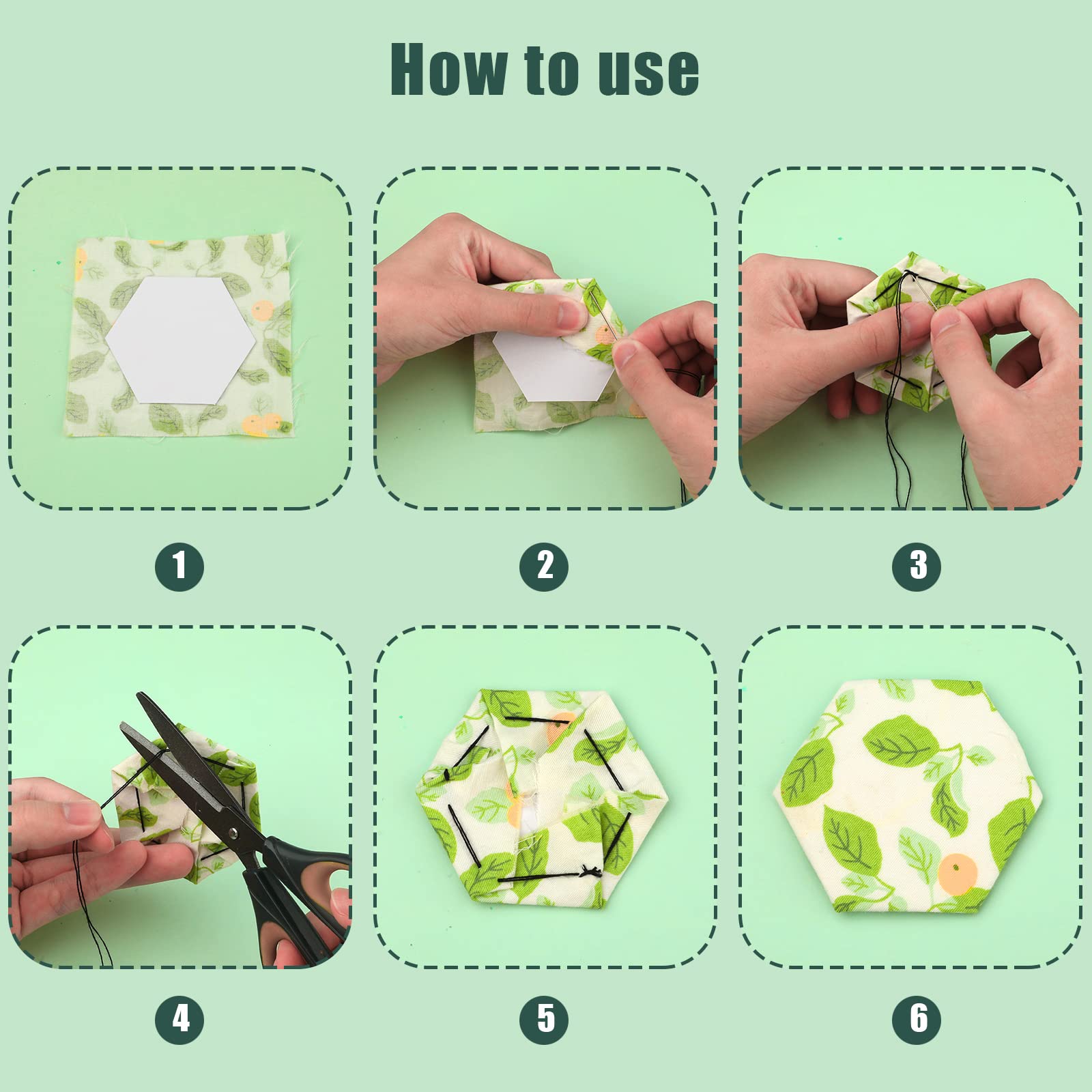 How to use

1

2

3

4

5

6