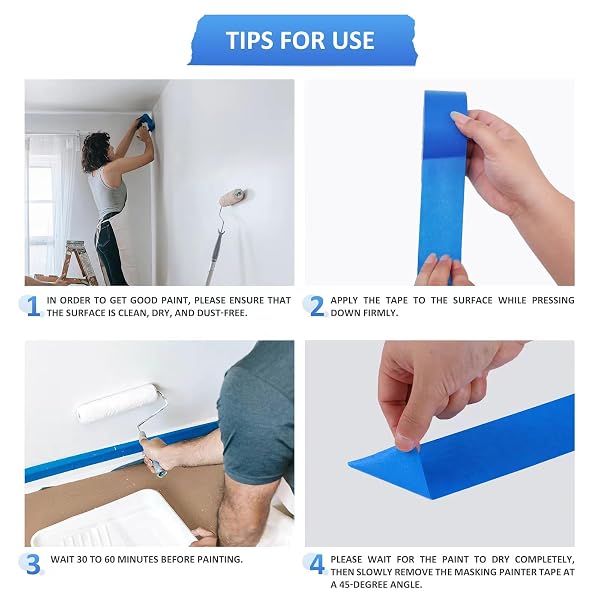 TIPS FOR USE

1 IN ORDER TO GET GOOD PAINT, PLEASE ENSURE THAT THE SURFACE IS CLEAN, DRY, AND DUST-FREE.

2 APPLY THE TAPE TO THE SURFACE WHILE PRESSING DOWN FIRMLY.

3 WAIT 30 TO 60 MINUTES BEFORE PAINTING.

4 PLEASE WAIT FOR THE PAINT TO DRY COMPLETELY, THEN SLOWLY REMOVE THE MASKING PAINTER TAPE AT A 45-DEGREE ANGLE.