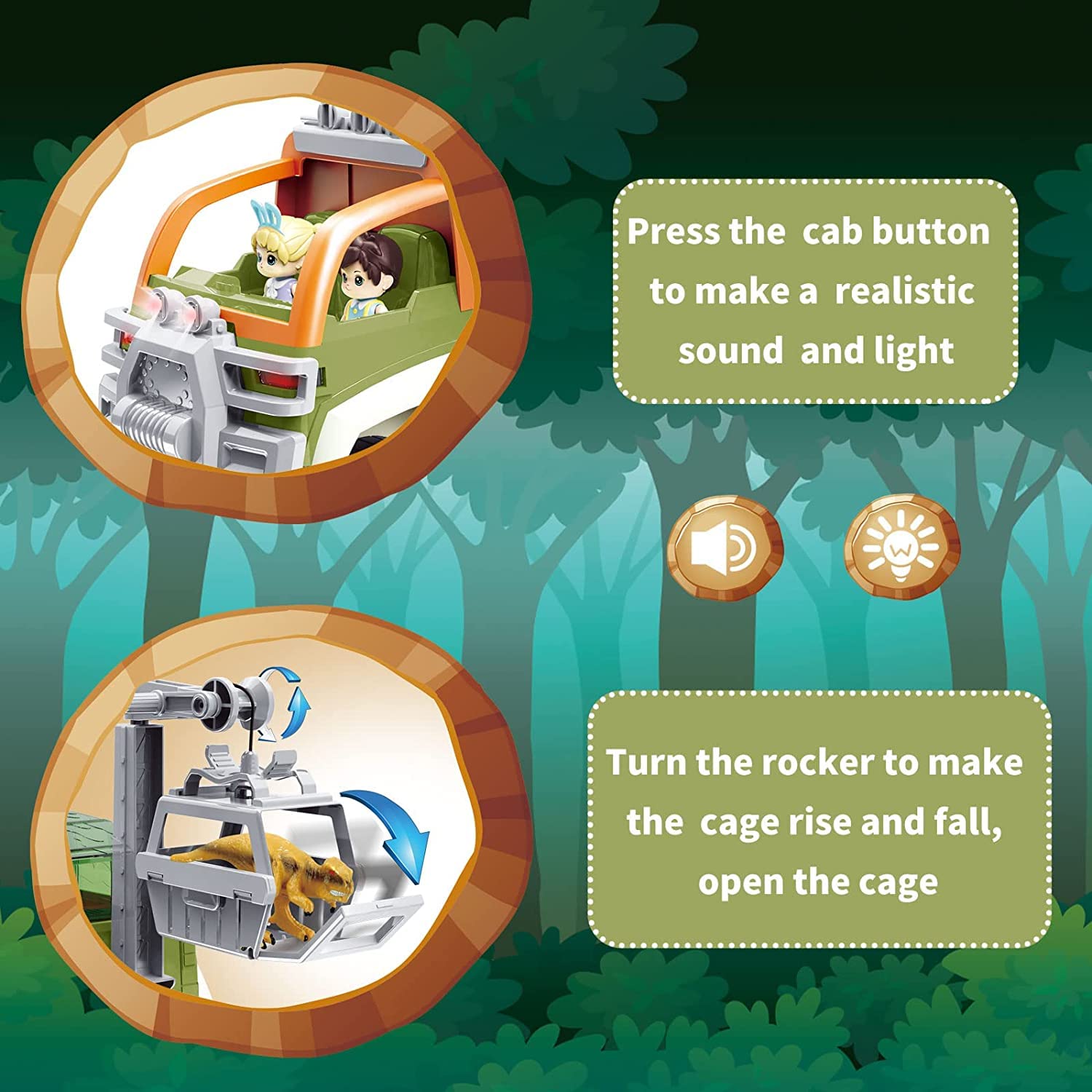 Press the cab button to make a realistic sound and light

Turn the rocker to make the cage rise and fall, open the cage