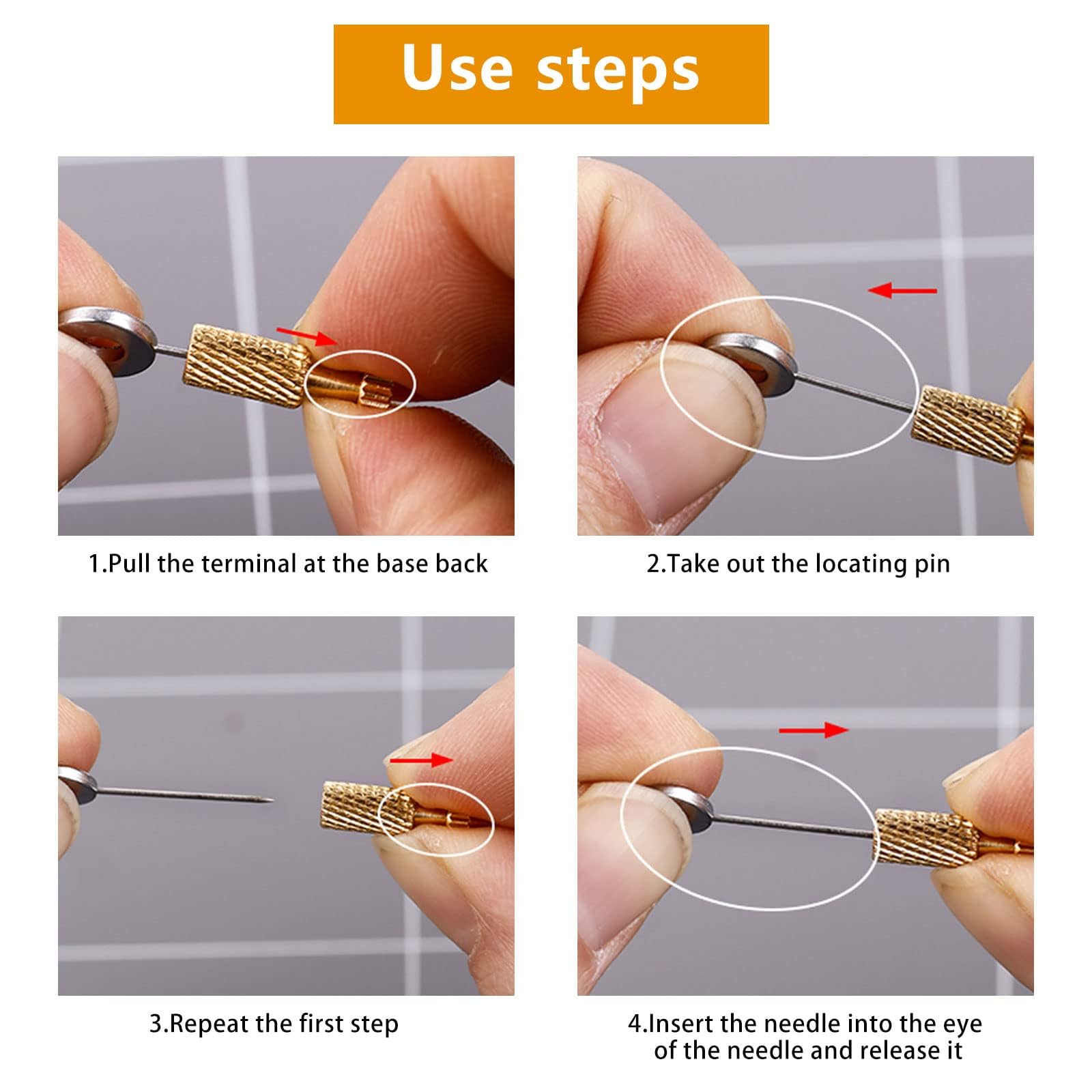 Use steps

1.Pull the terminal at the base back

2.Take out the locating pin

3.Repeat the first step

4.Insert the needle into the eye of the needle and release it