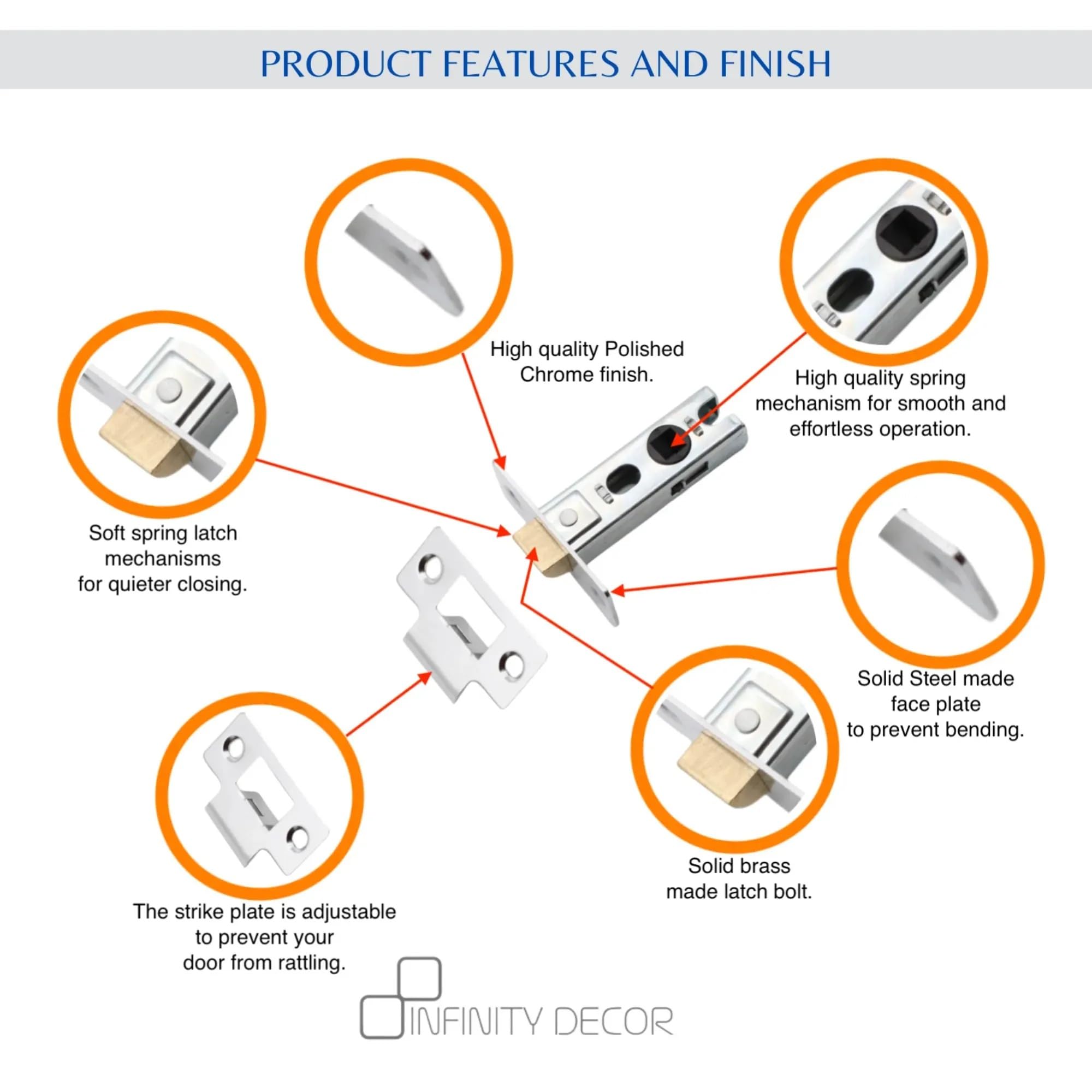 PRODUCT FEATURES AND FINISH

High quality Polished Chrome finish.

High quality spring mechanism for smooth and effortless operation.

Soft spring latch mechanisms for quieter closing.

Solid Steel made face plate to prevent bending.

Solid brass made latch bolt.

The strike plate is adjustable to prevent your door from rattling.

INFINITY DECOR