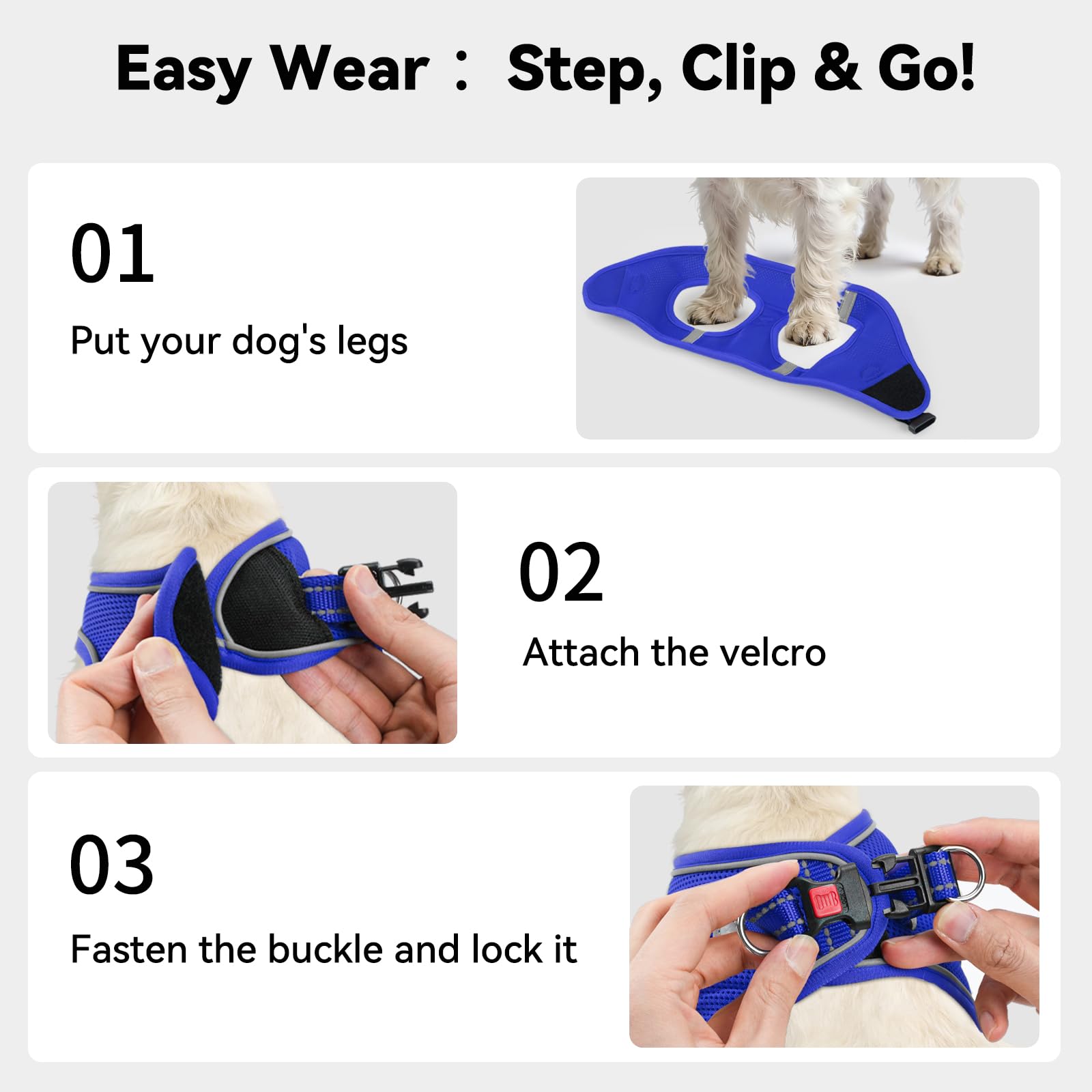 Easy Wear： Step, Clip & Go!

01

Put your dog's legs

02

Attach the velcro

03

Fasten the buckle and lock it