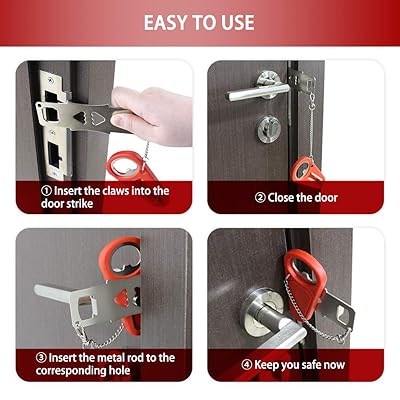 EASY TO USE

① Insert the claws into the door strike

② Close the door

③ Insert the metal rod to the corresponding hole

④ Keep you safe now