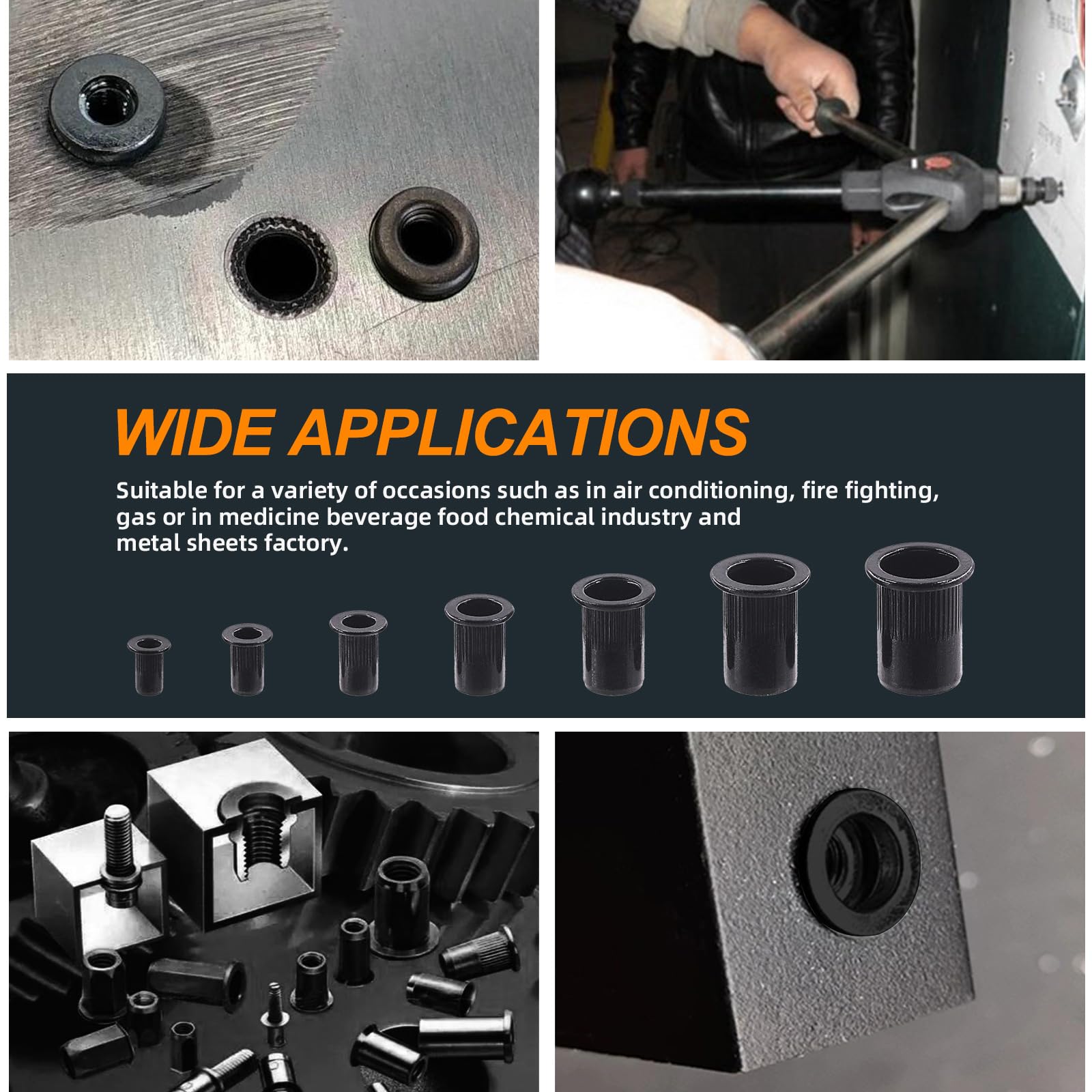 WIDE APPLICATIONS

Suitable for a variety of occasions such as in air conditioning, fire fighting, gas or in medicine beverage food chemical industry and metal sheets factory.