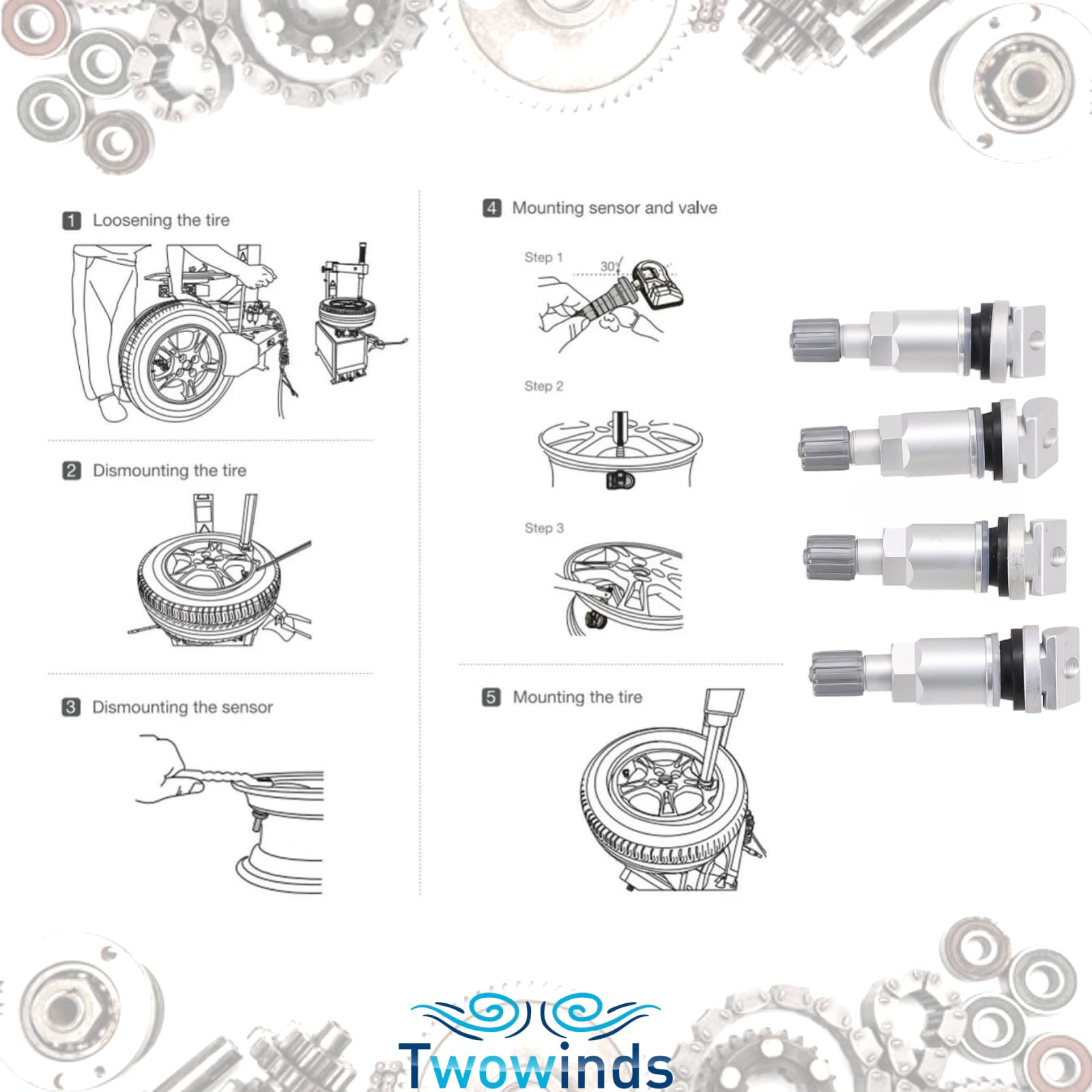 1 Loosening the tire

2 Dismounting the tire

3 Dismounting the sensor

4 Mounting sensor and valve

Step 1

30°

Step 2

Step 3

5 Mounting the tire

Twowinds