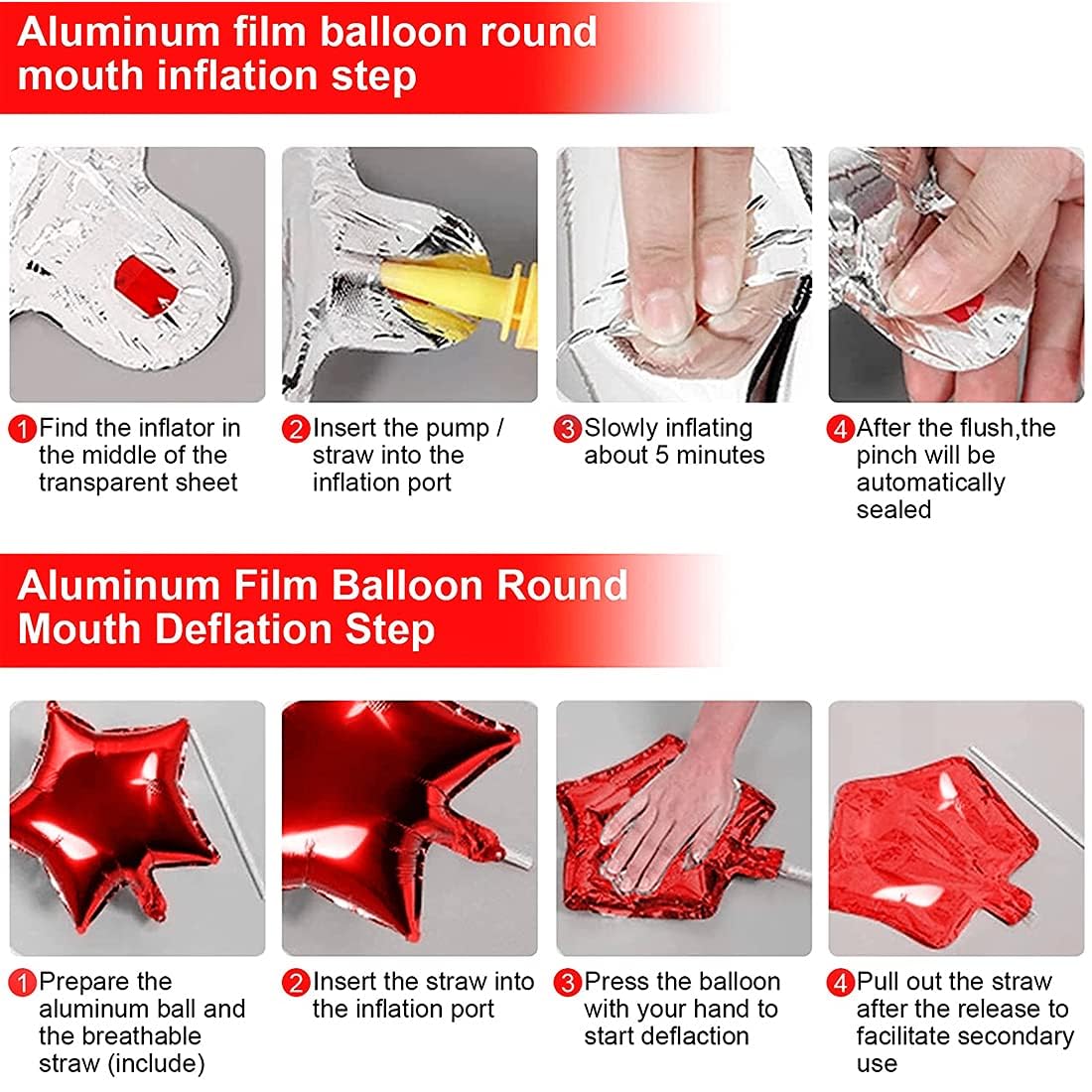 Aluminum film balloon round mouth inflation step

1 Find the inflator in the middle of the transparent sheet

2 Insert the pump / straw into the inflation port

3 Slowly inflating about 5 minutes

4 After the flush,the pinch will be automatically sealed

Aluminum Film Balloon Round Mouth Deflation Step

1 Prepare the aluminum ball and the breathable straw (include)

2 Insert the straw into the inflation port

3 Press the balloon with your hand to start deflaction

4 Pull out the straw after the release to facilitate secondary use