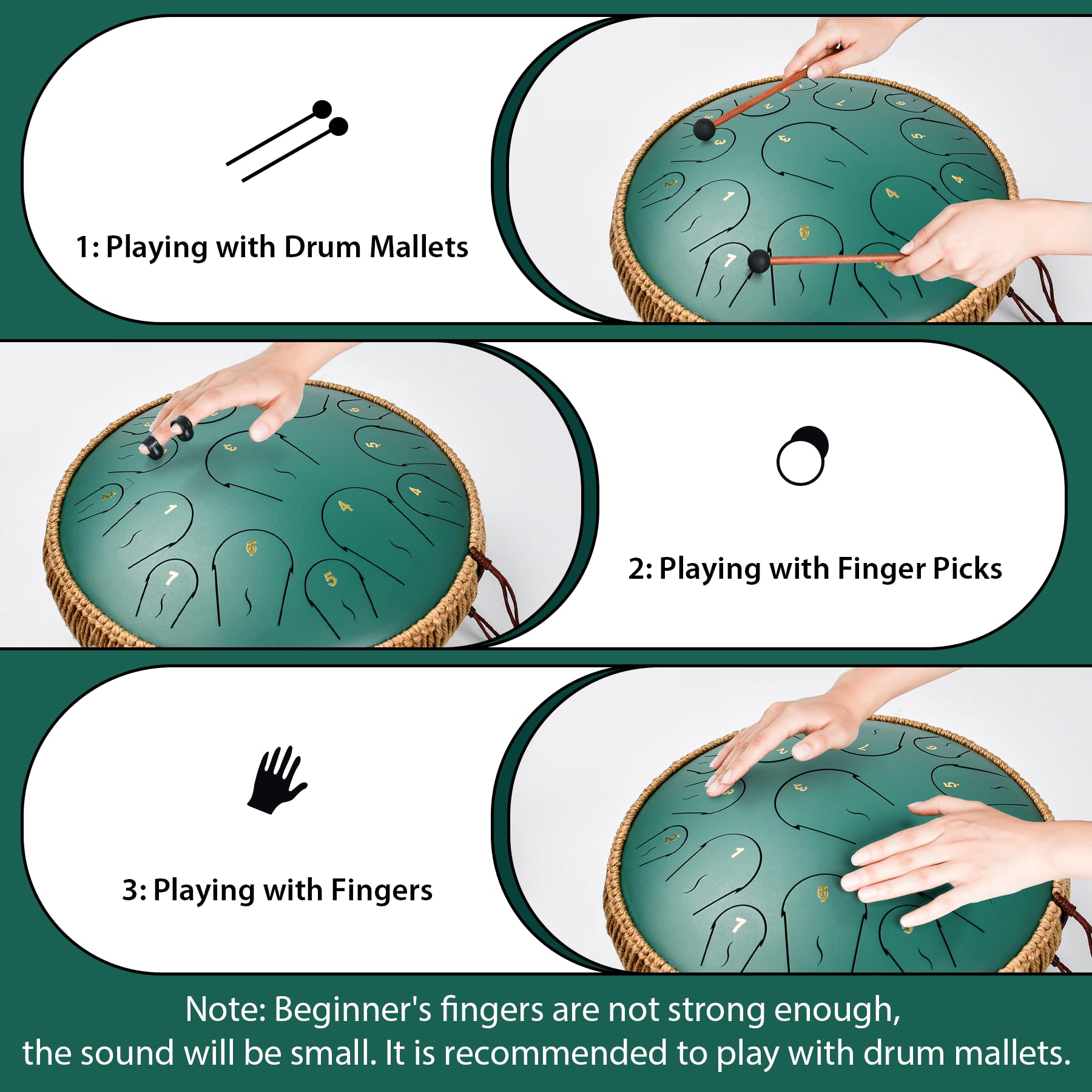 1: Playing with Drum Mallets

2: Playing with Finger Picks

3: Playing with Fingers

Note: Beginner's fingers are not strong enough, the sound will be small. It is recommended to play with drum mallets.