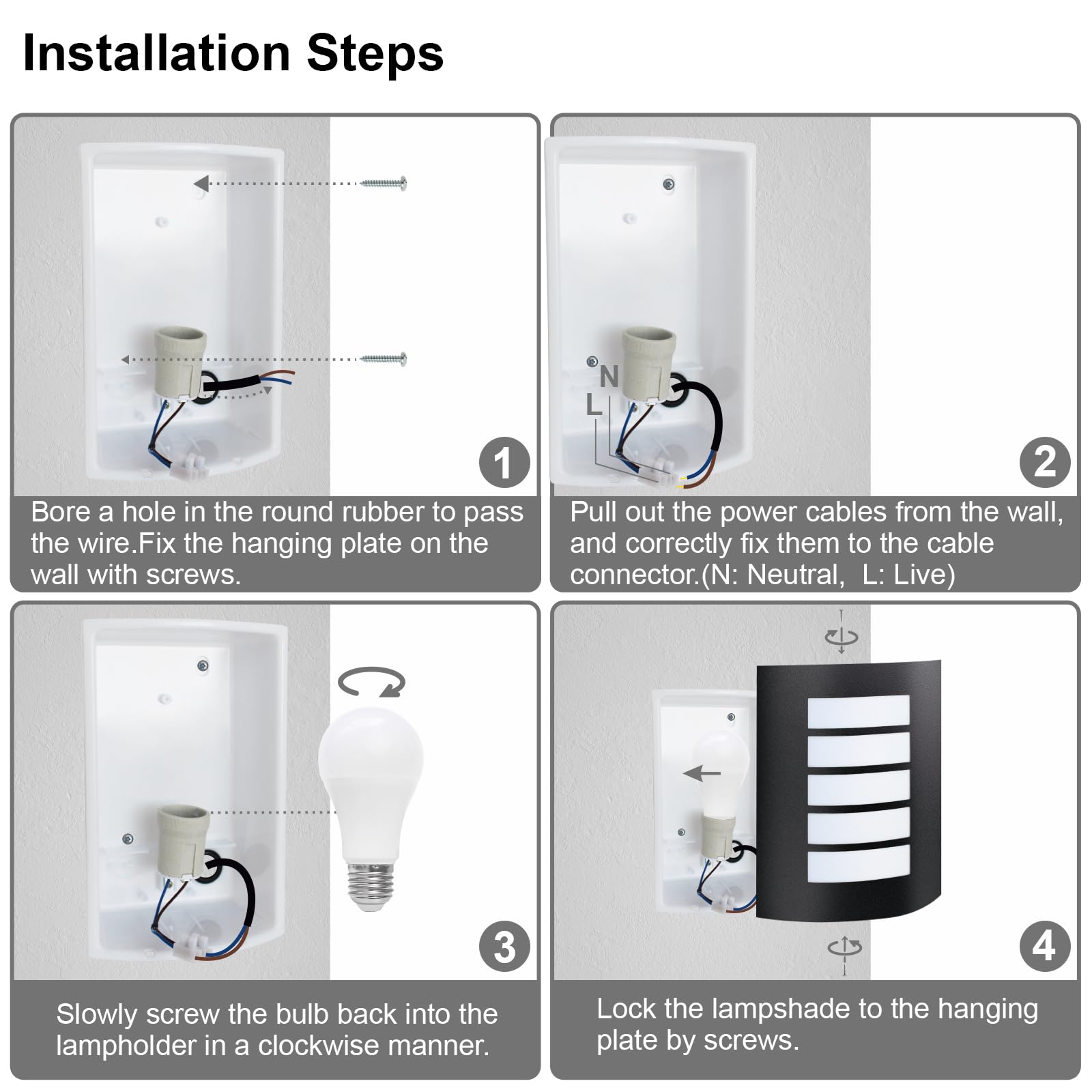 Installation Steps

1

Bore a hole in the round rubber to pass the wire.Fix the hanging plate on the wall with screws.

N
L

2

Pull out the power cables from the wall, and correctly fix them to the cable connector.(N: Neutral, L: Live)

3

Slowly screw the bulb back into the lampholder in a clockwise manner.

4

Lock the lampshade to the hanging plate by screws.