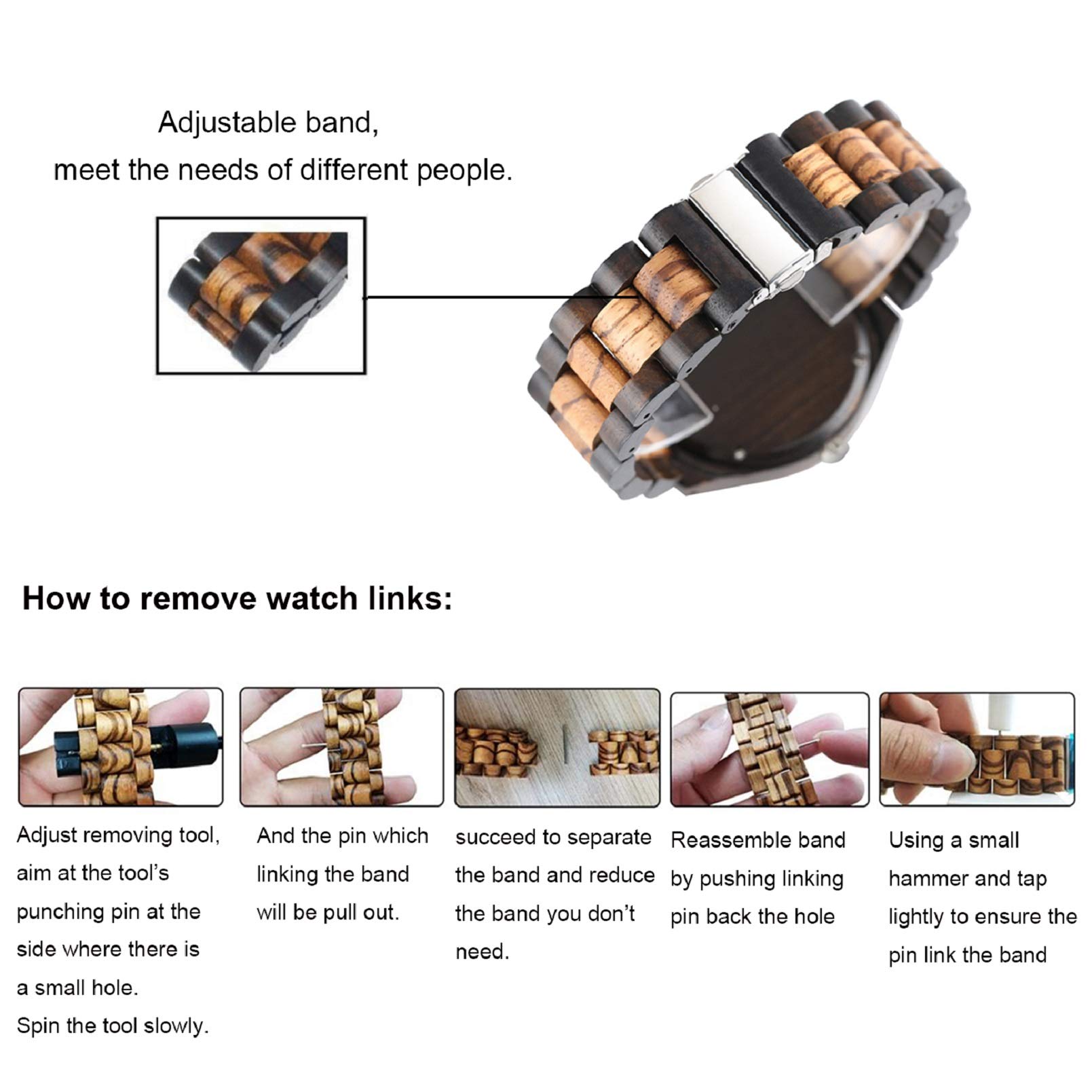 Adjustable band,
meet the needs of different people.

How to remove watch links:

Adjust removing tool, aim at the tool's punching pin at the side where there is a small hole.
Spin the tool slowly.

And the pin which linking the band will be pull out.

succeed to separate the band and reduce the band you don't need.

Reassemble band by pushing linking pin back the hole

Using a small hammer and tap lightly to ensure the pin link the band