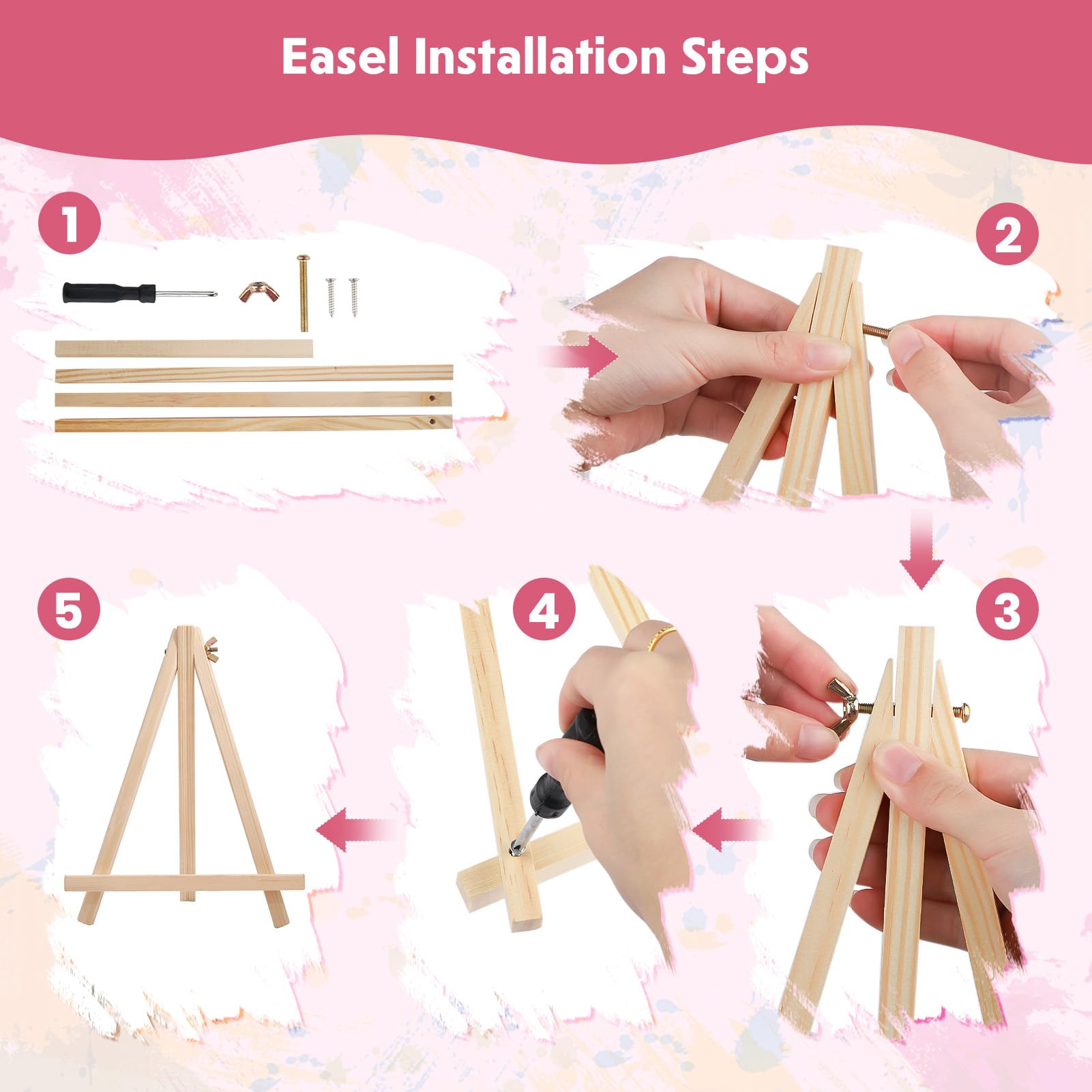 Easel Installation Steps

1

2

3

4

5