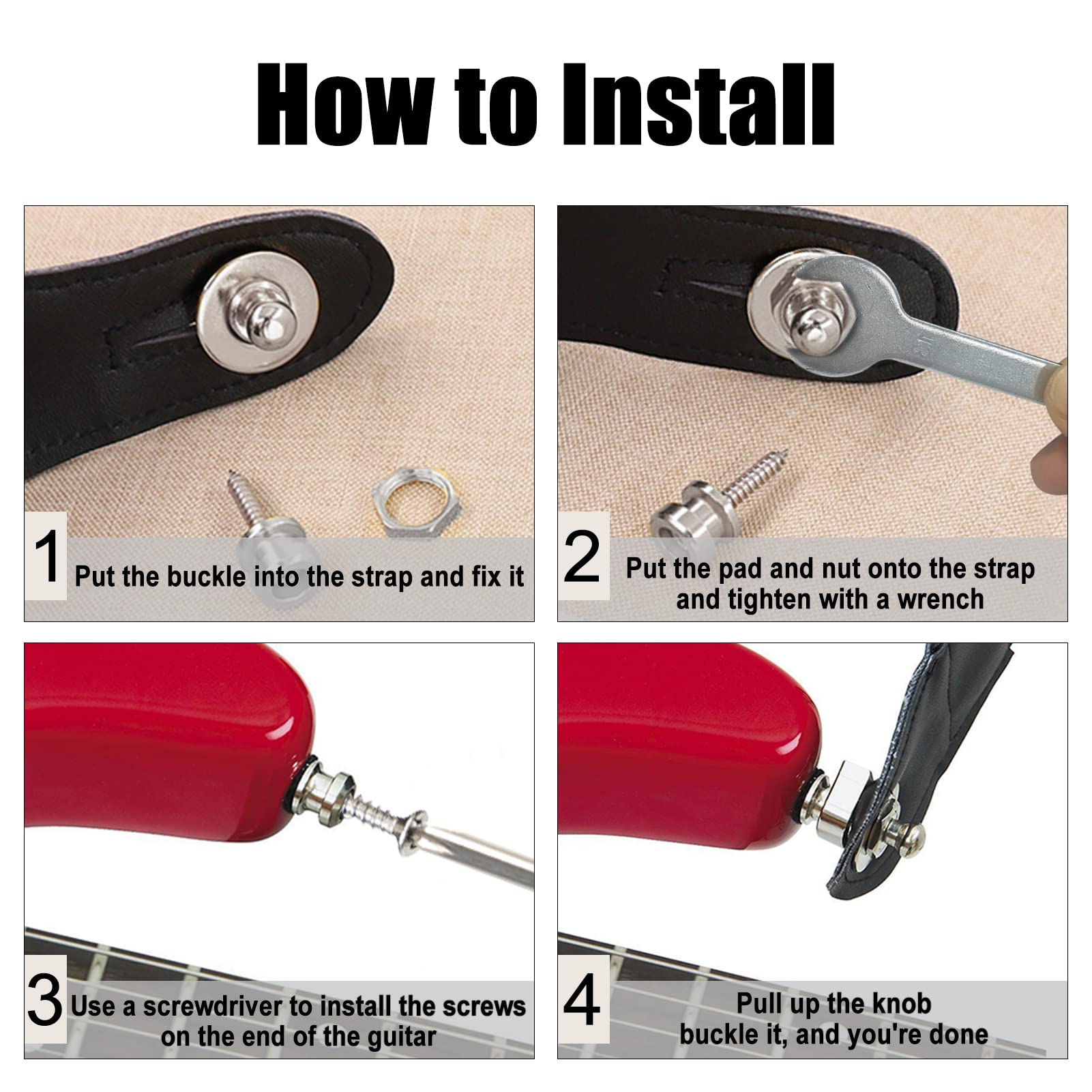 How to Install

1 Put the buckle into the strap and fix it

2 Put the pad and nut onto the strap and tighten with a wrench

3 Use a screwdriver to install the screws on the end of the guitar

4 Pull up the knob buckle it, and you're done