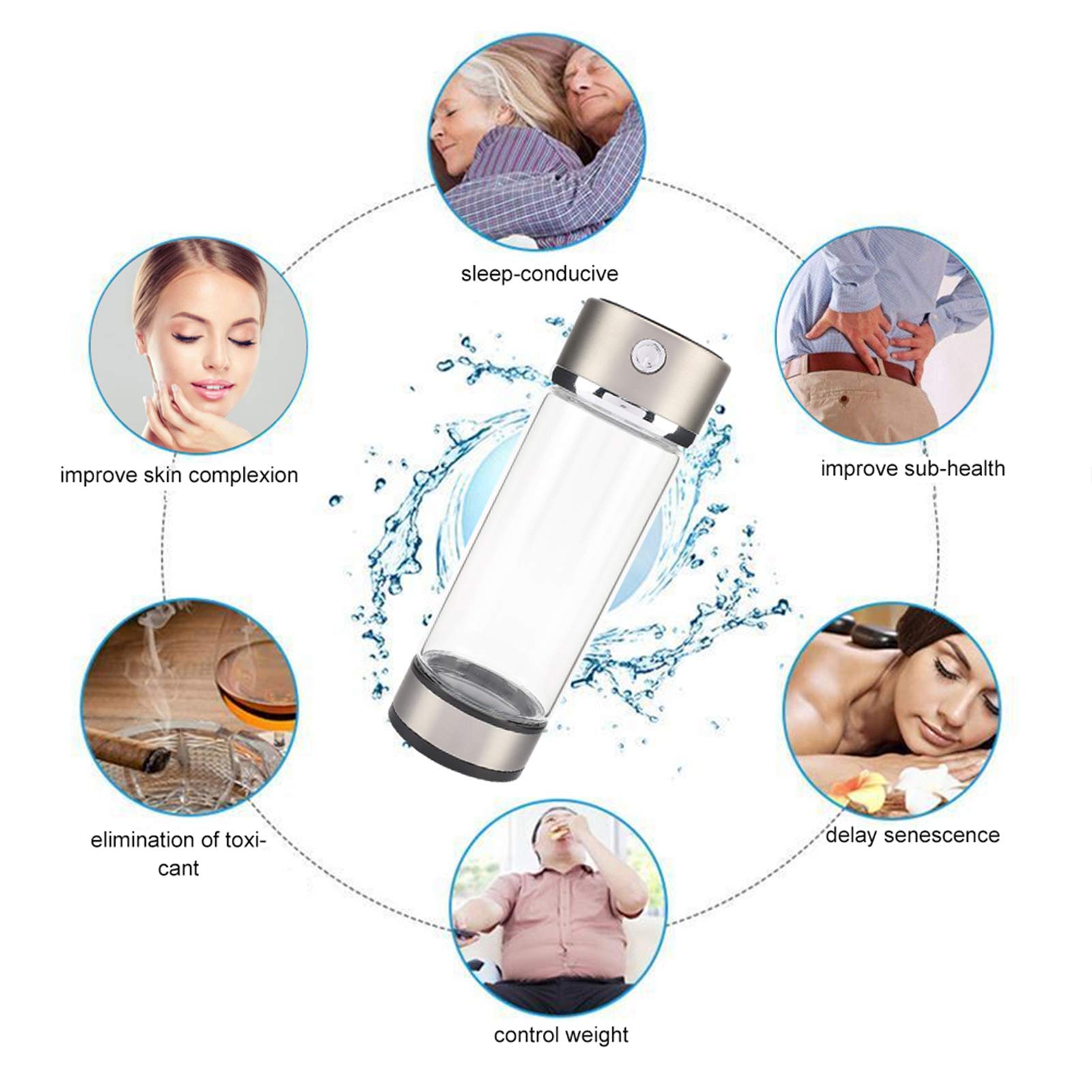 sleep-conducive

improve skin complexion

improve sub-health

elimination of toxicant

delay senescence

control weight