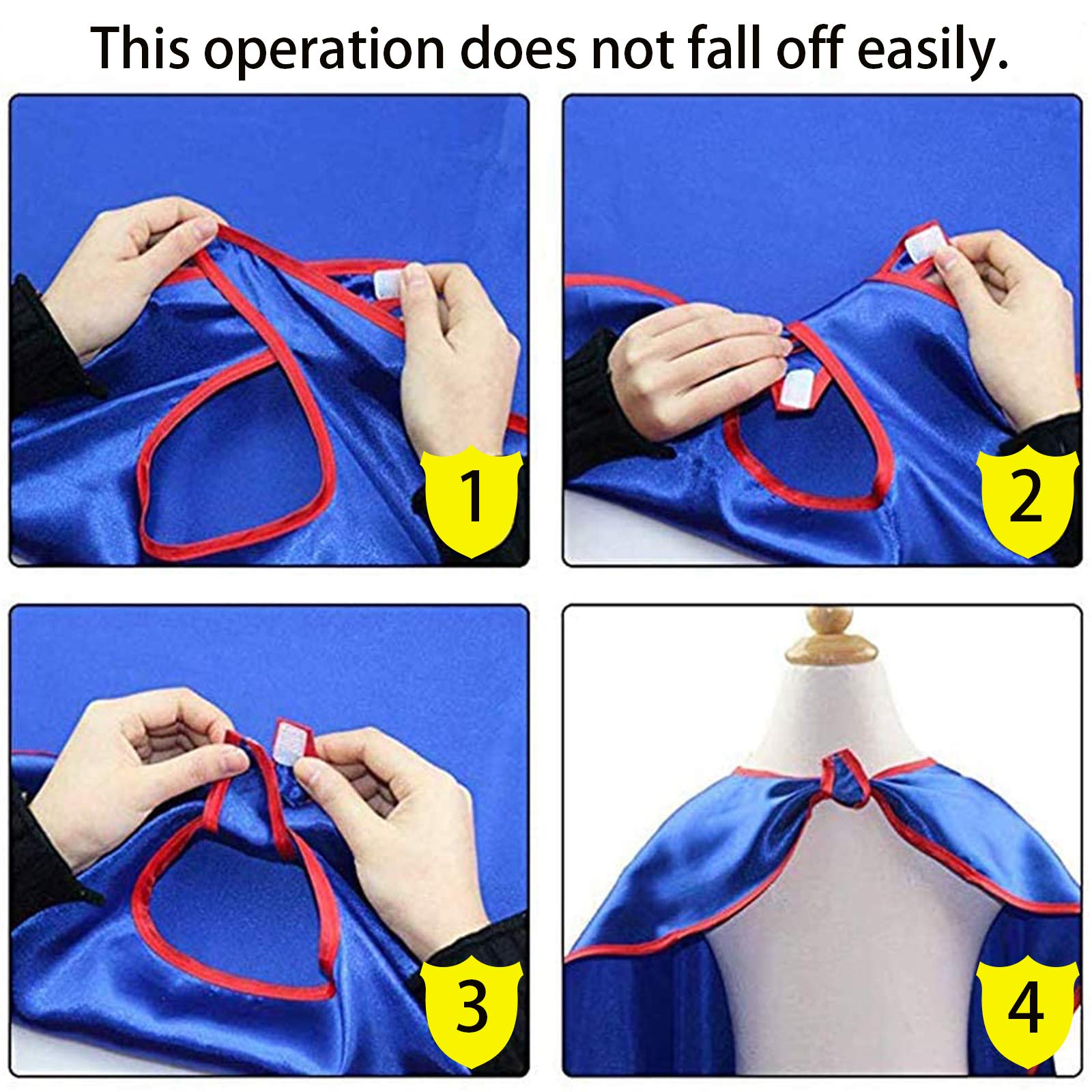 This operation does not fall off easily.

1

2

3

4