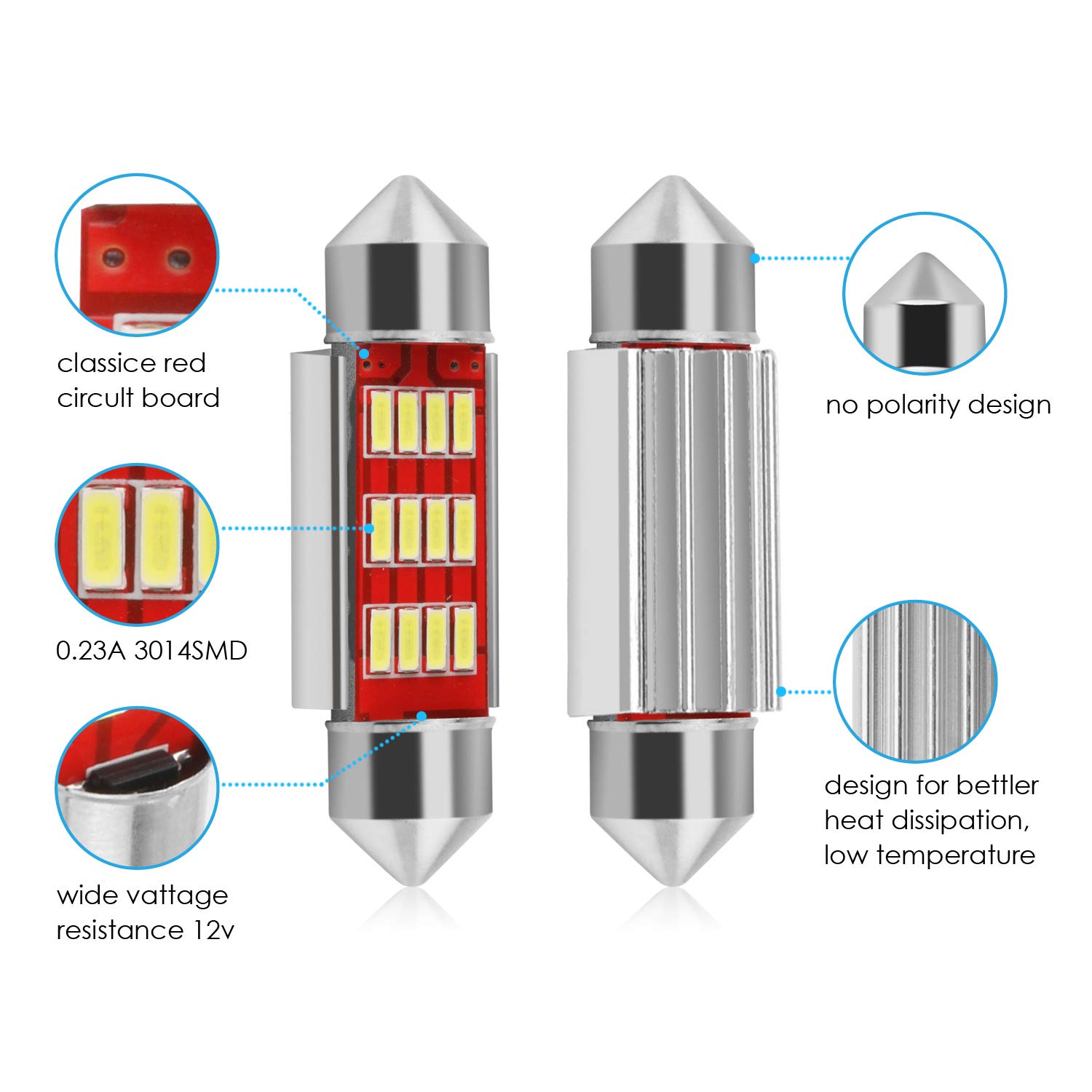 classice red circult board

0.23A 3014SMD

wide vattage resistance 12v

no polarity design

design for bettler heat dissipation, low temperature