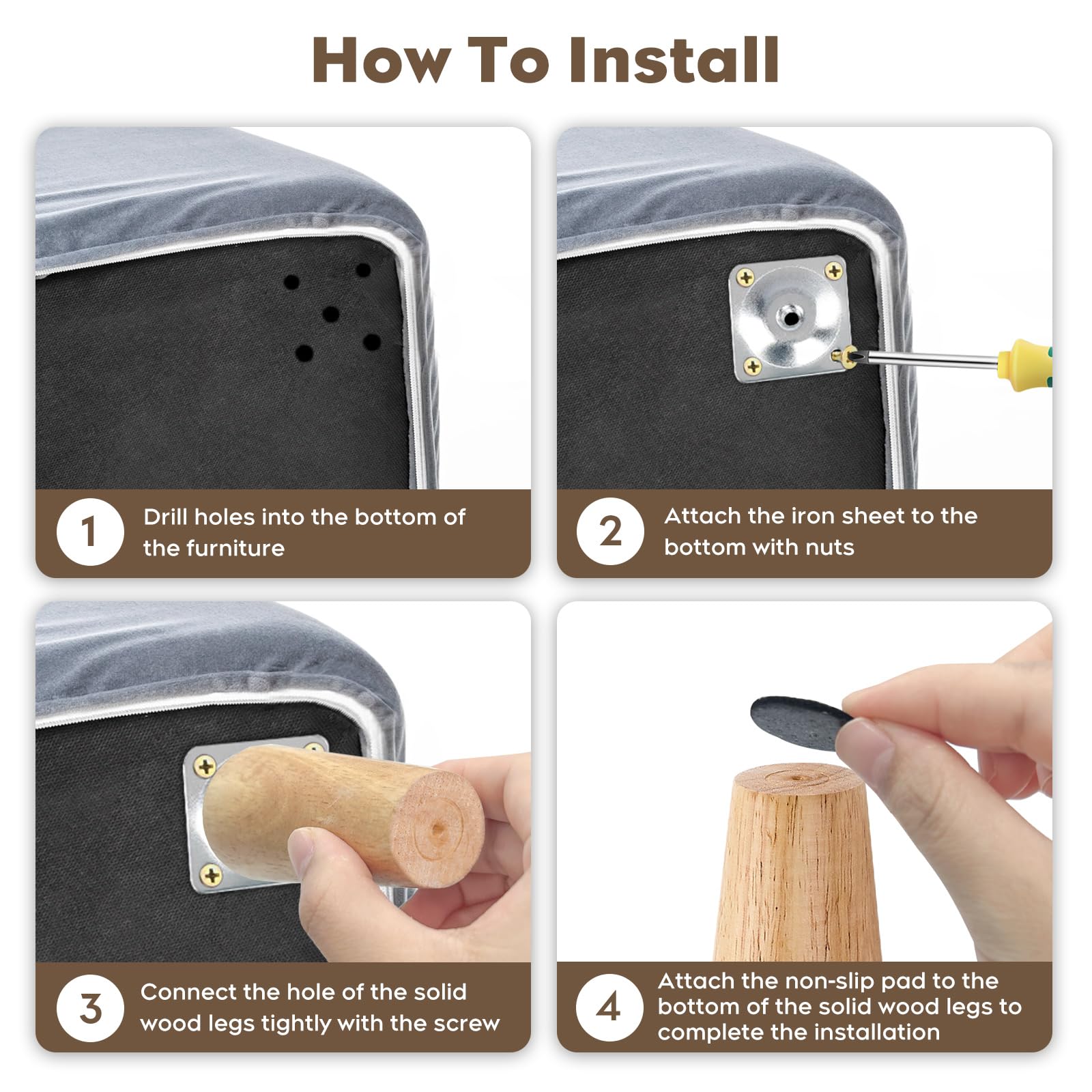 How To Install

1 Drill holes into the bottom of the furniture

2 Attach the iron sheet to the bottom with nuts

3 Connect the hole of the solid wood legs tightly with the screw

4 Attach the non-slip pad to the bottom of the solid wood legs to complete the installation