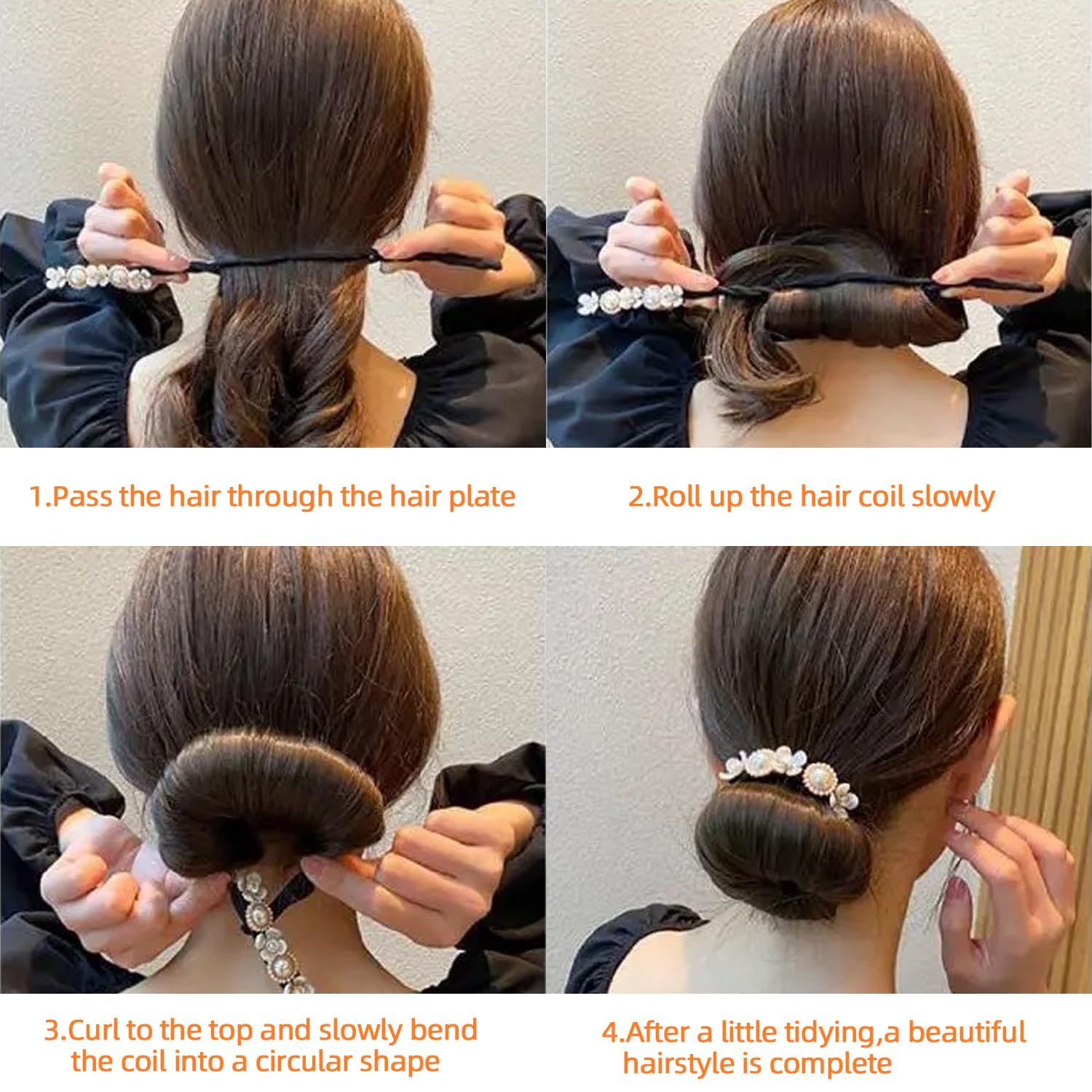 1.Pass the hair through the hair plate

2.Roll up the hair coil slowly

3.Curl to the top and slowly bend the coil into a circular shape

4.After a little tidying,a beautiful hairstyle is complete