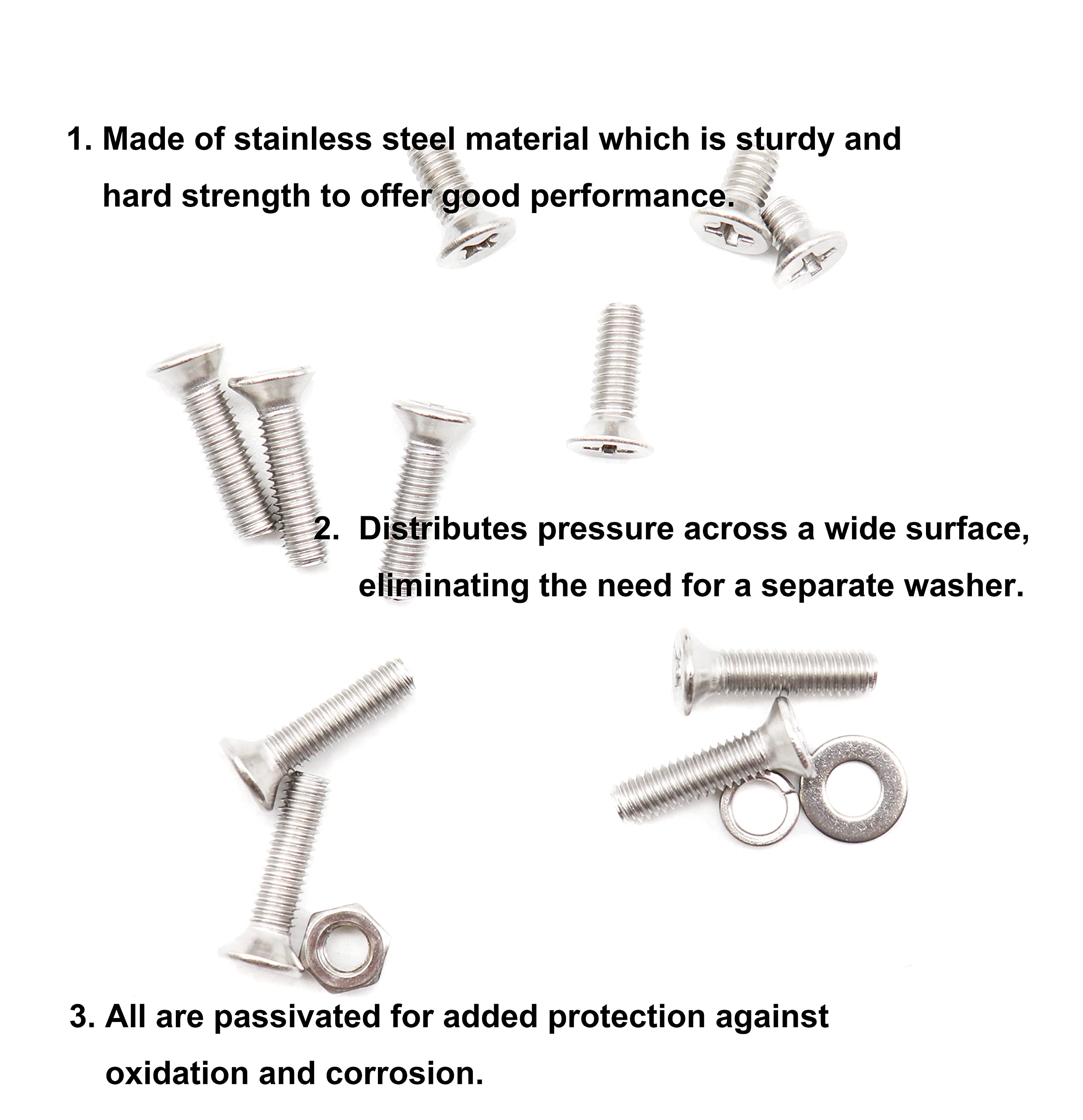 1. Made of stainless steel material which is sturdy and hard strength to offer good performance.

2. Distributes pressure across a wide surface, eliminating the need for a separate washer.

3. All are passivated for added protection against oxidation and corrosion.