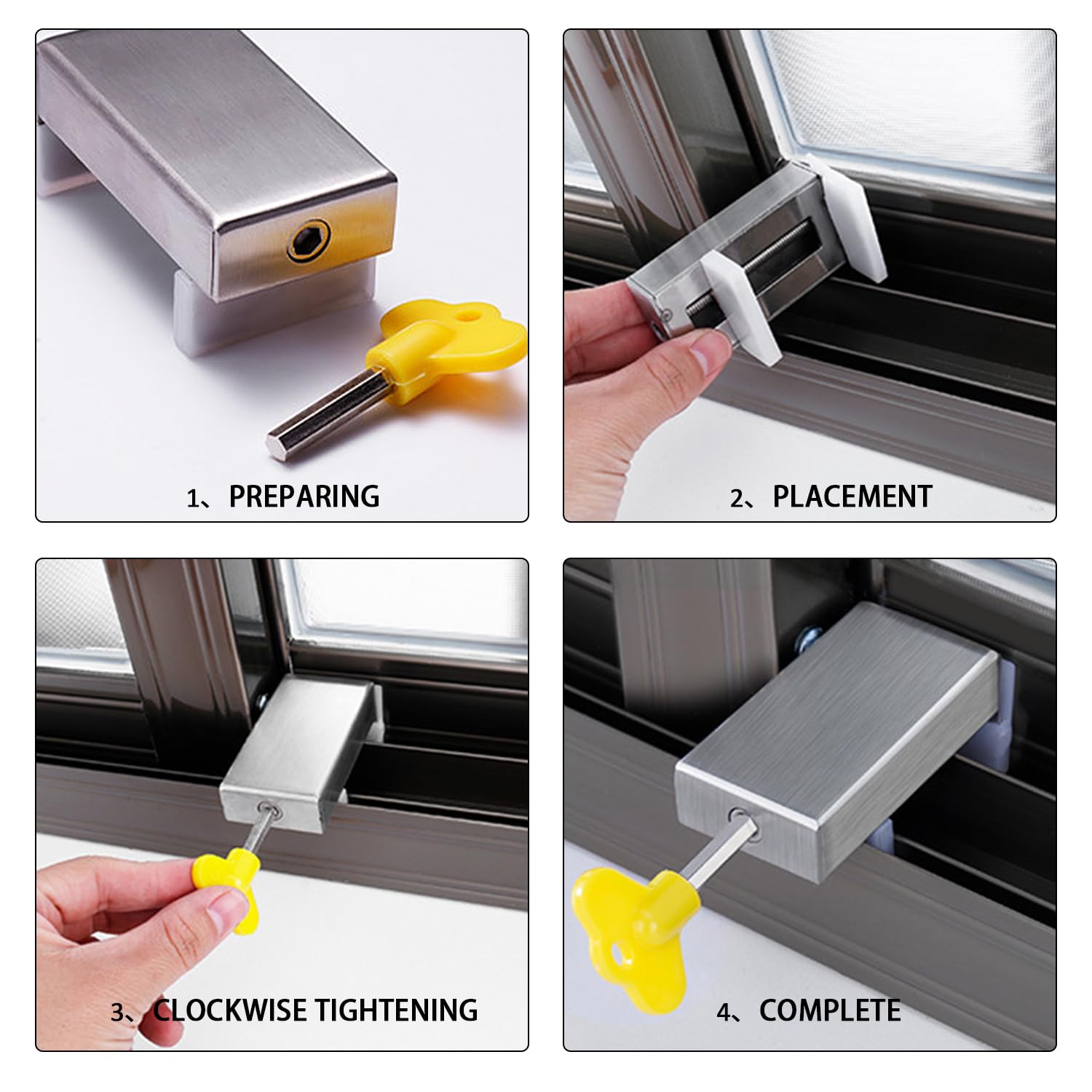 1、PREPARING

2、PLACEMENT

3、CLOCKWISE TIGHTENING

4、COMPLETE