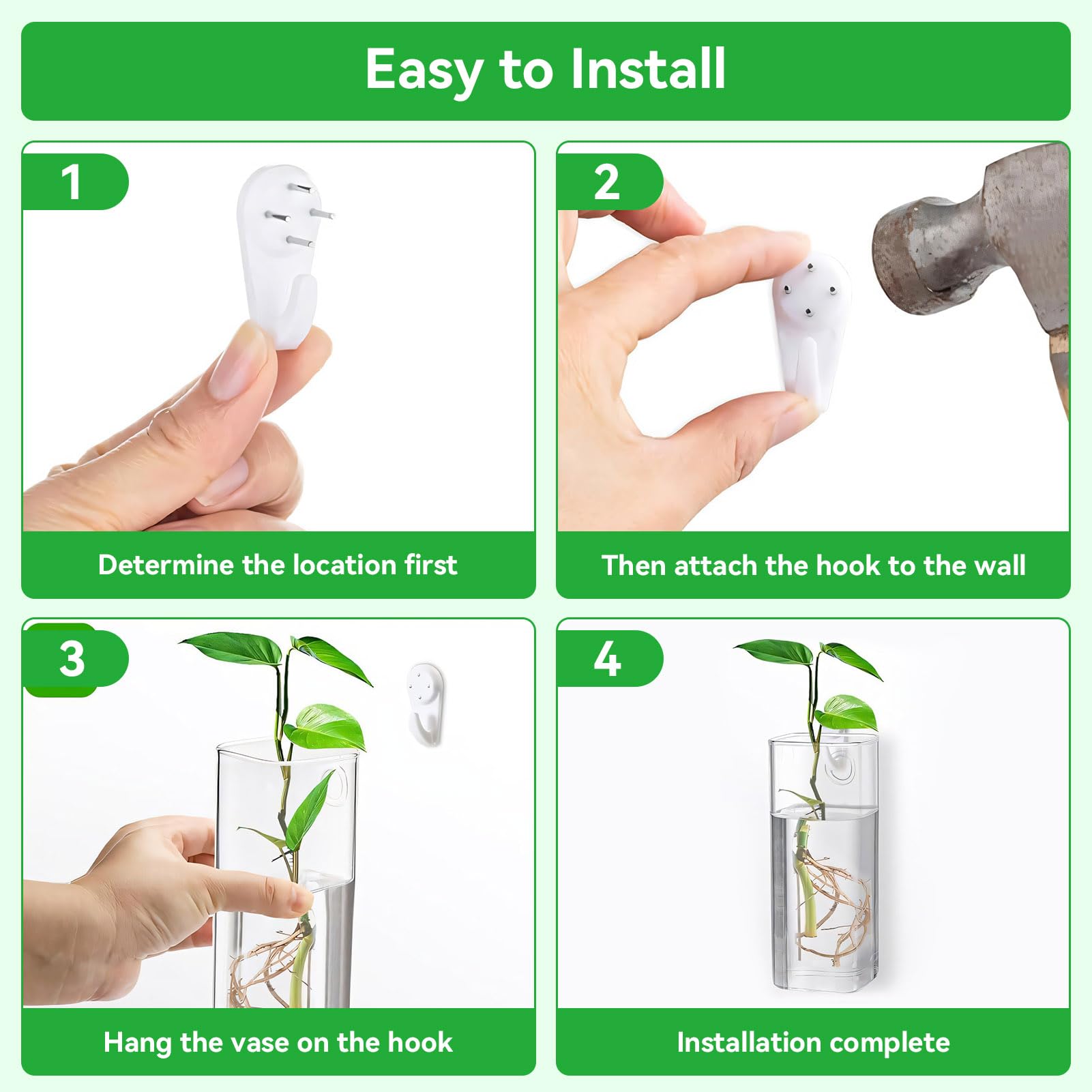 Easy to Install

1

Determine the location first

2

Then attach the hook to the wall

3

Hang the vase on the hook

4

Installation complete