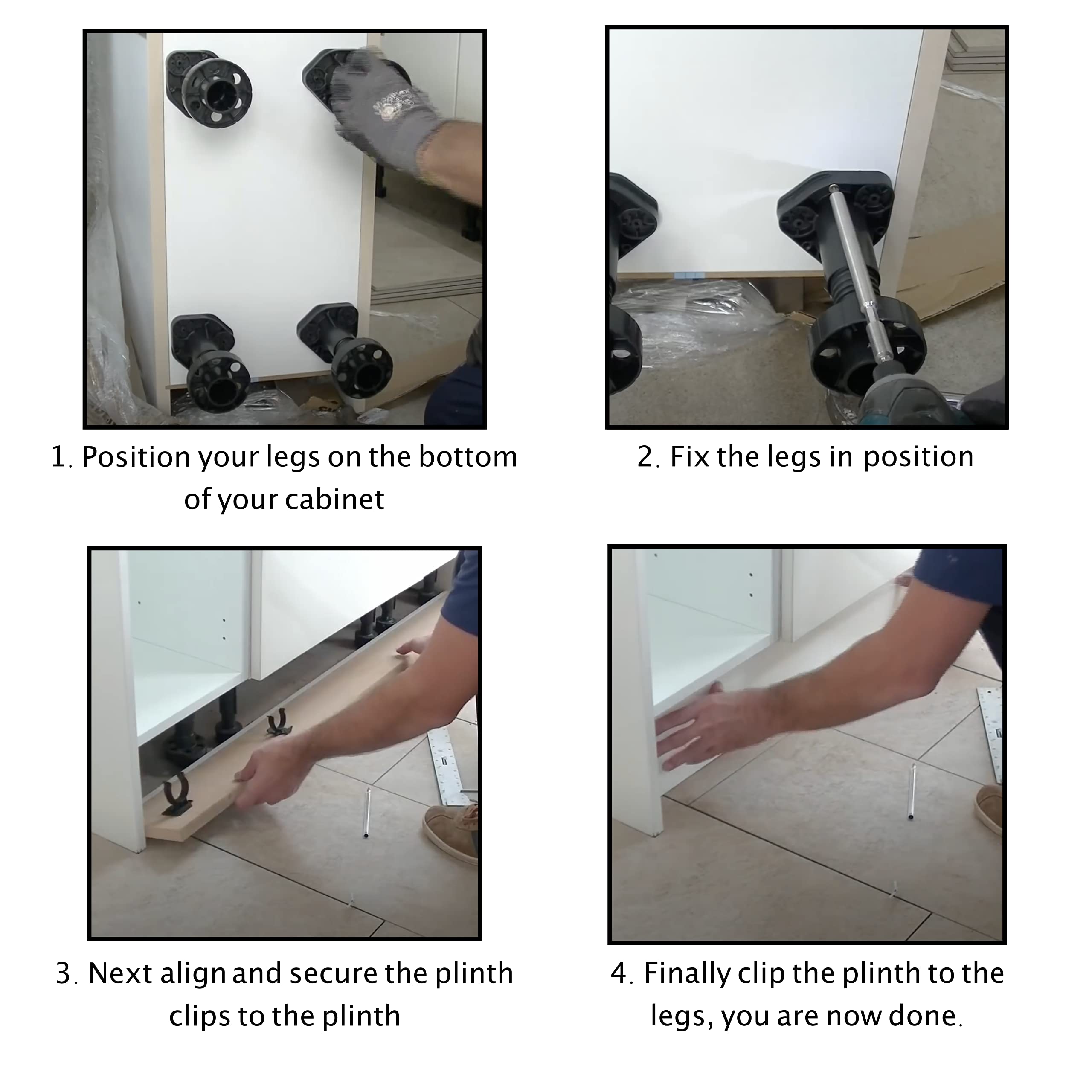 1. Position your legs on the bottom of your cabinet

2. Fix the legs in position

3. Next align and secure the plinth clips to the plinth

4. Finally clip the plinth to the legs, you are now done.