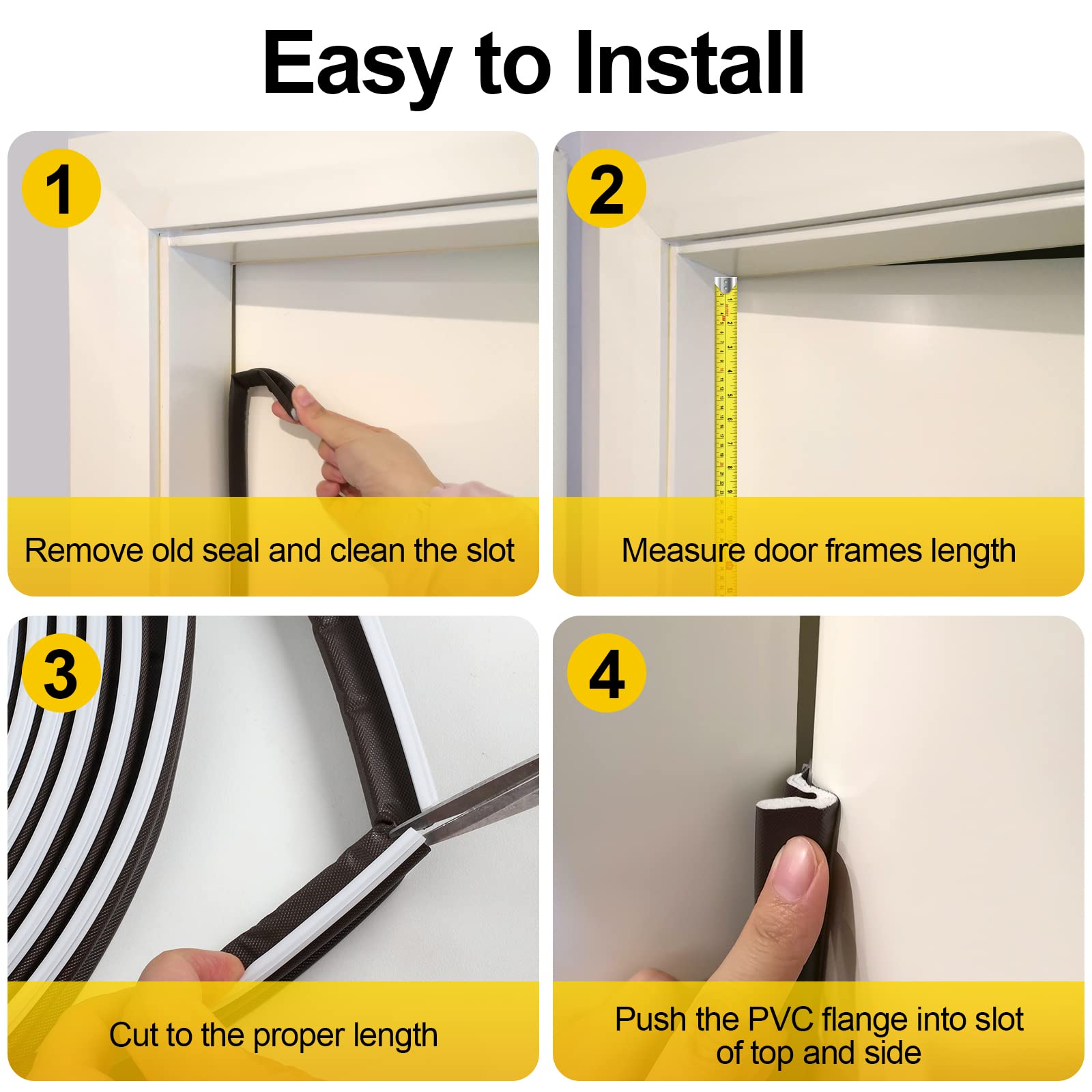 Easy to Install

1

Remove old seal and clean the slot

2

Measure door frames length

3

Cut to the proper length

4

Push the PVC flange into slot of top and side