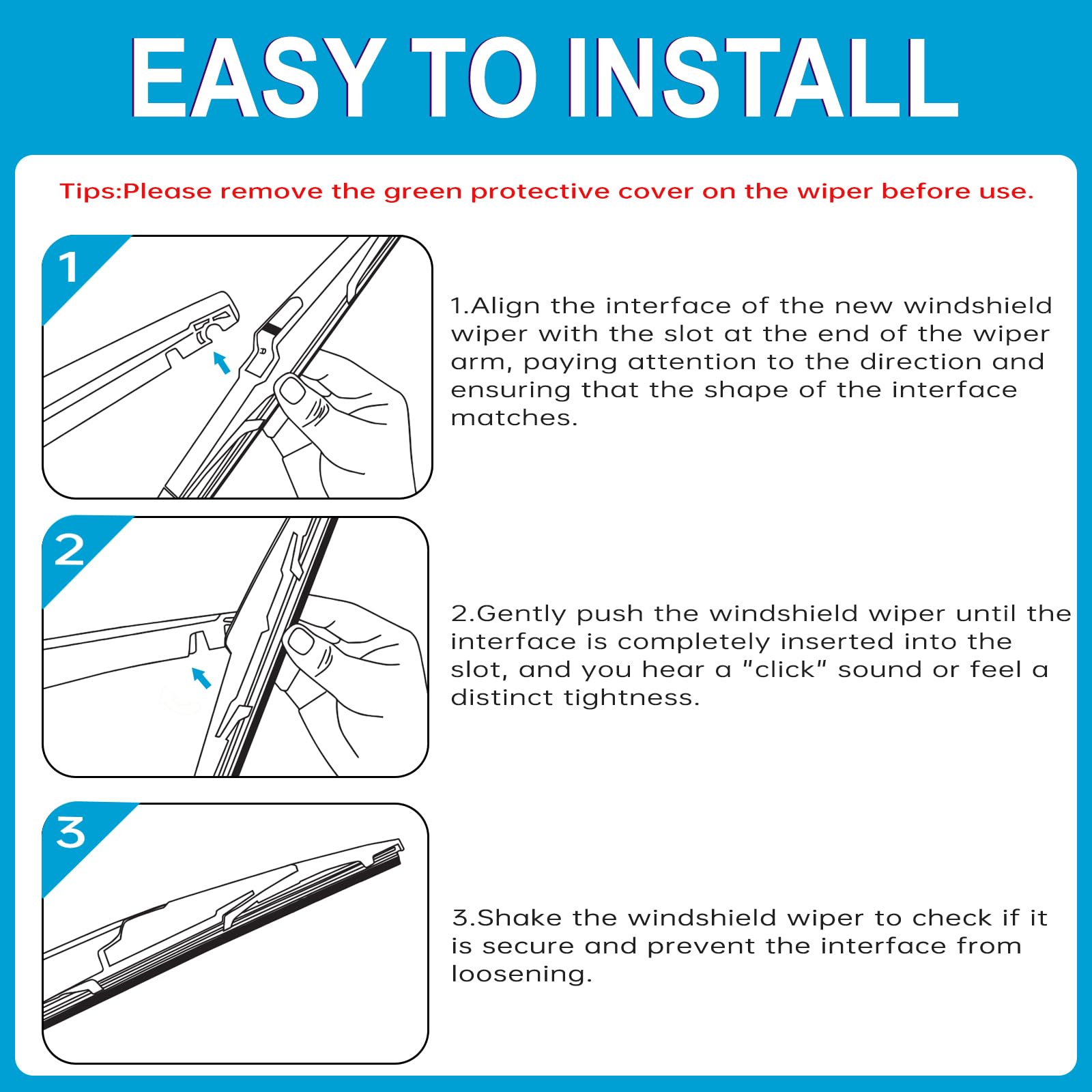 EASY TO INSTALL

Tips:Please remove the green protective cover on the wiper before use.

1

1.Align the interface of the new windshield wiper with the slot at the end of the wiper arm, paying attention to the direction and ensuring that the shape of the interface matches.

2

2.Gently push the windshield wiper until the interface is completely inserted into the slot, and you hear a "click" sound or feel a distinct tightness.

3

3.Shake the windshield wiper to check if it is secure and prevent the interface from loosening.