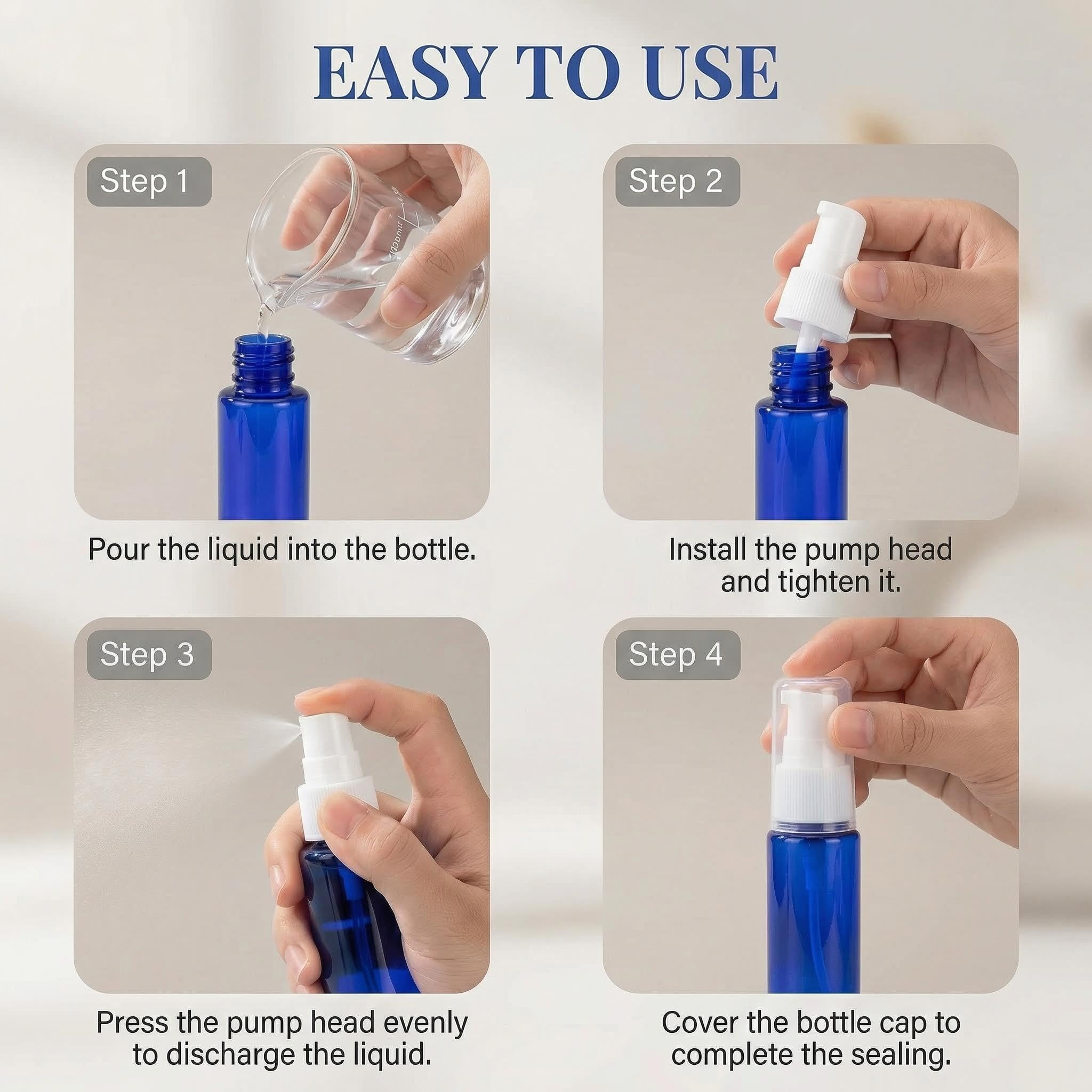 EASY TO USE

Step 1

Pour the liquid into the bottle.

Step 2

Install the pump head and tighten it.

Step 3

Press the pump head evenly to discharge the liquid.

Step 4

Cover the bottle cap to complete the sealing.