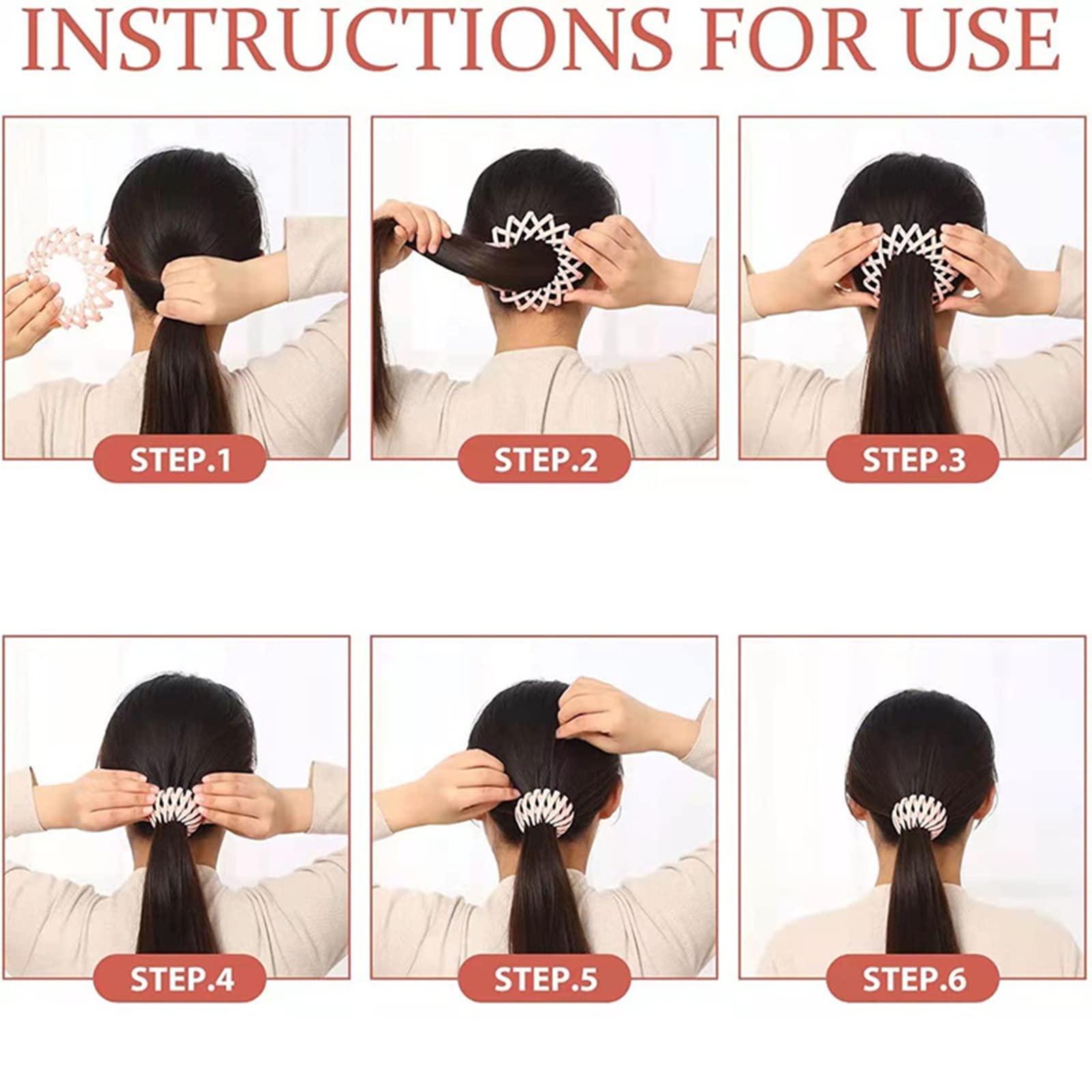 INSTRUCTIONS FOR USE

STEP.1

STEP.2

STEP.3

STEP.4

STEP.5

STEP.6